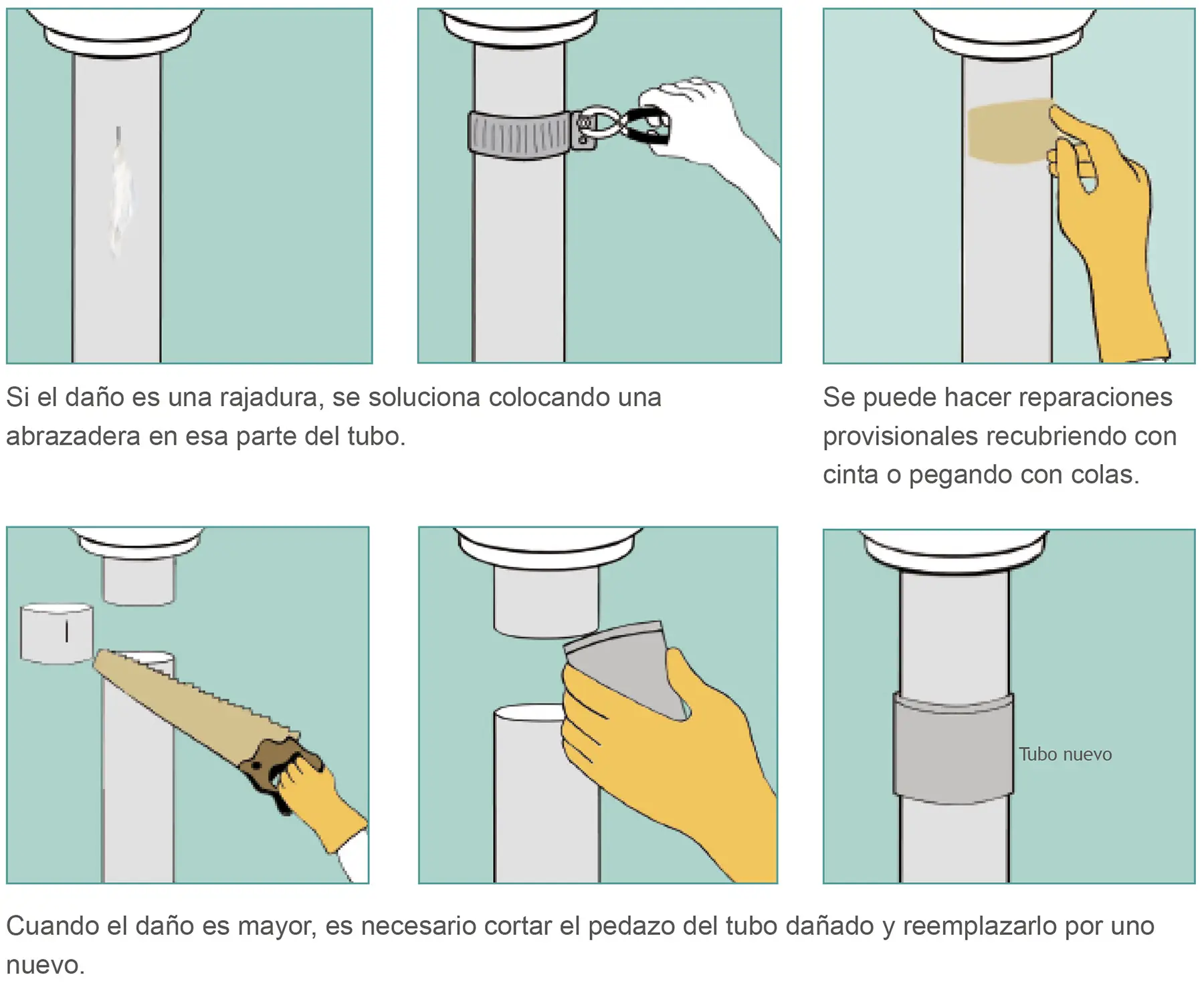 Si el daño es una rajadura, se soluciona colocando una abrazadera en esa parte del tubo.

Se puede hacer reparaciones provisionales recubriendo con cinta o pegando con colas.

Tubo nuevo

Cuando el daño es mayor, es necesario cortar el pedazo del tubo dañado y reemplazarlo por uno nuevo.