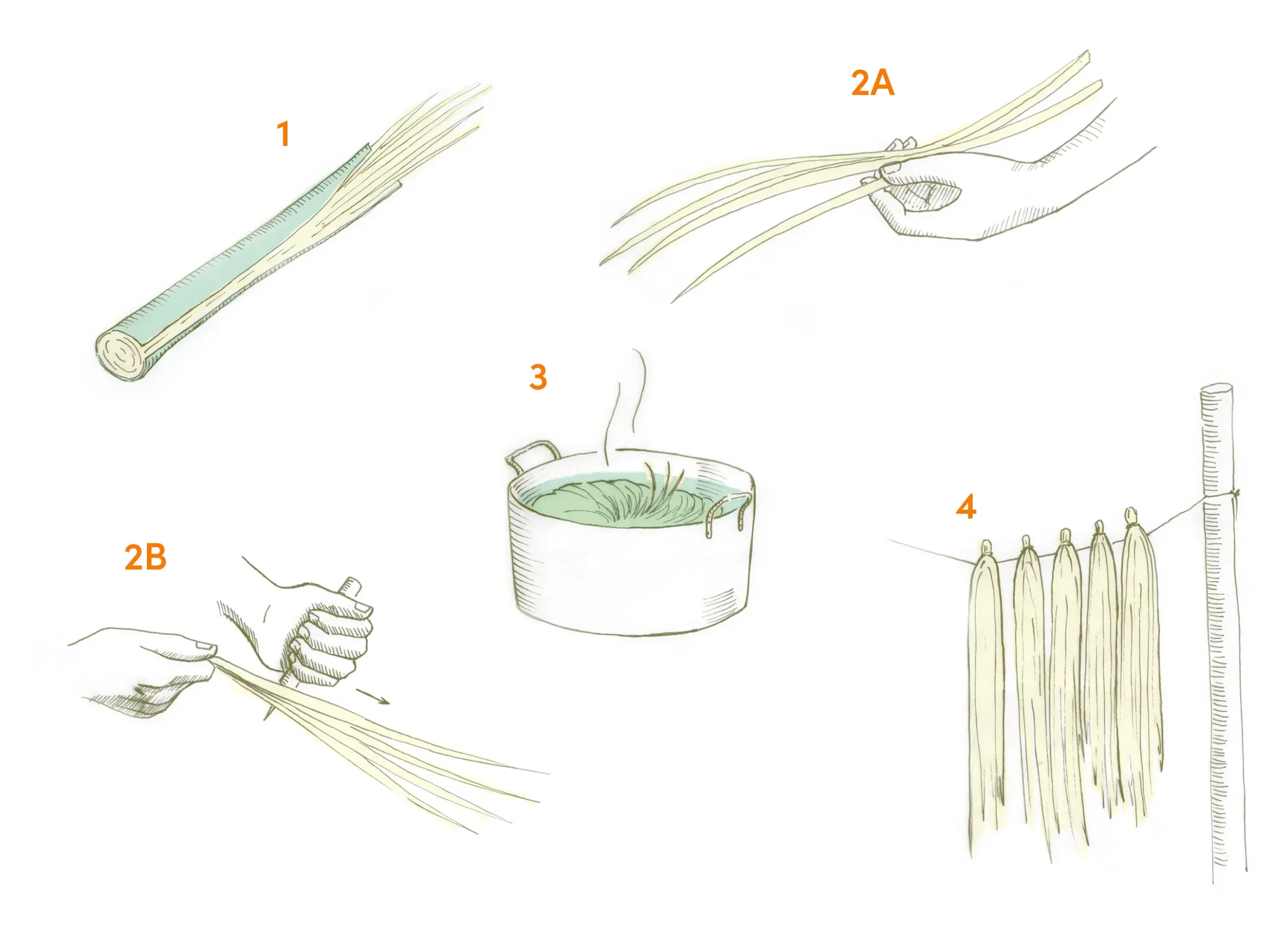 1

2A

3

2B

4