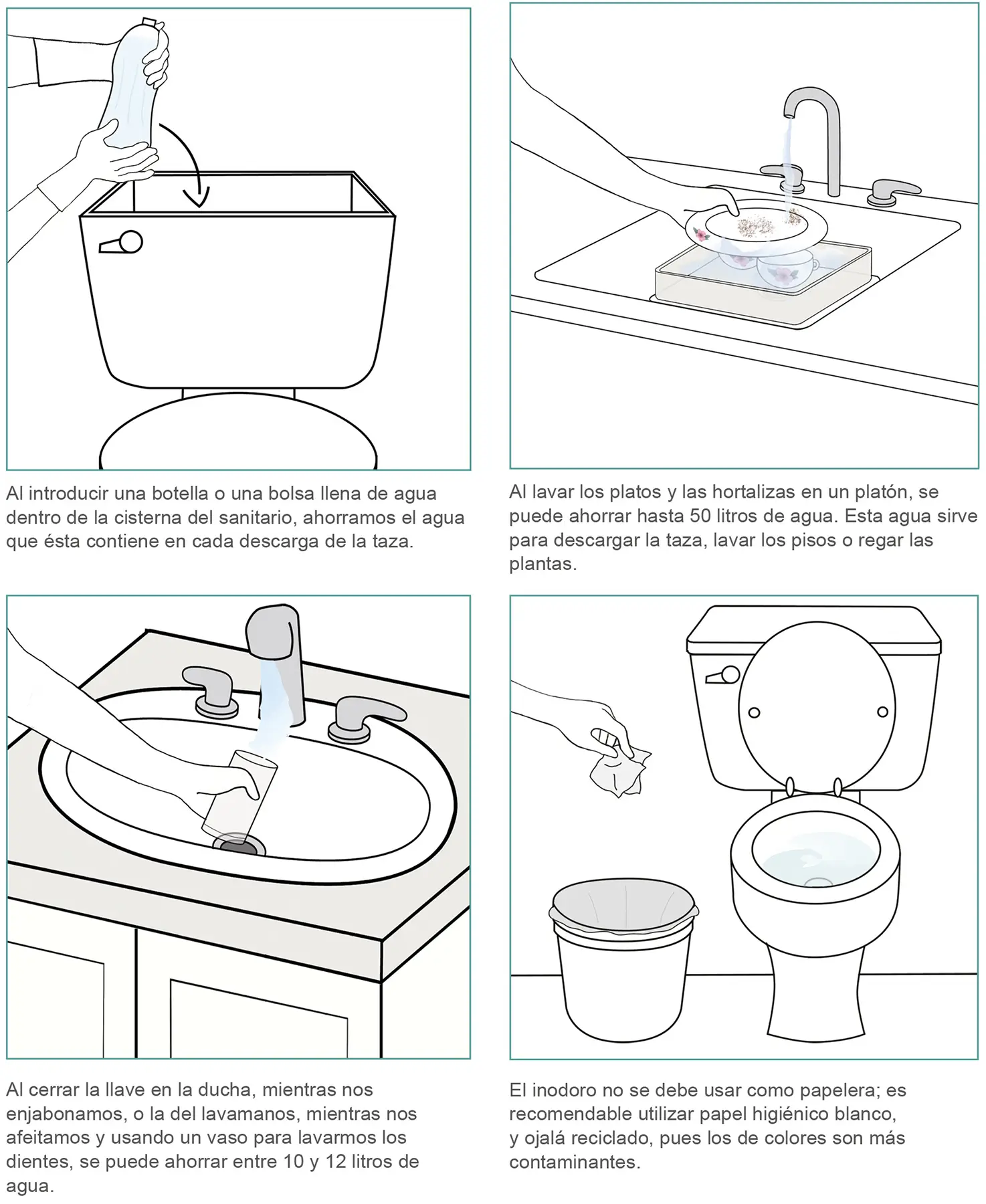 Al introducir una botella o una bolsa llena de agua dentro de la cisterna del sanitario, ahorramos el agua que ésta contiene en cada descarga de la taza.

Al lavar los platos y las hortalizas en un platón, se puede ahorrar hasta 50 litros de agua. Esta agua sirve para descargar la taza, lavar los pisos o regar las plantas.

Al cerrar la llave en la ducha, mientras nos enjabonamos, o la del lavamanos, mientras nos afeitamos y usando un vaso para lavarmos los dientes, se puede ahorrar entre 10 y 12 litros de agua.

El inodoro no se debe usar como papelera; es recomendable utilizar papel higiénico blanco, y ojalá reciclado, pues los de colores son más contaminantes.