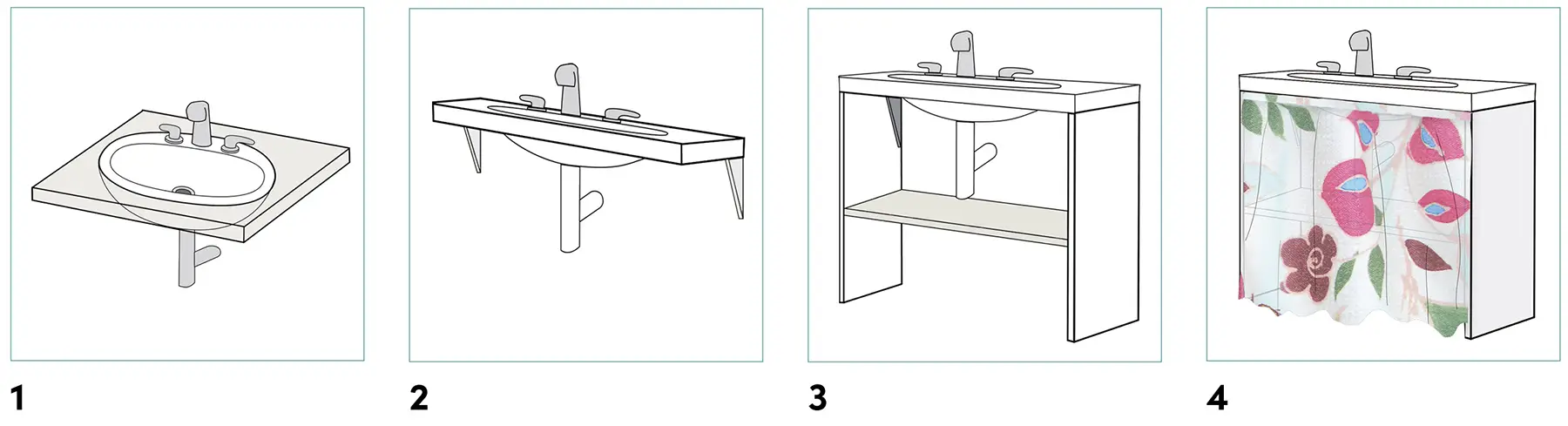 1

2

3

4