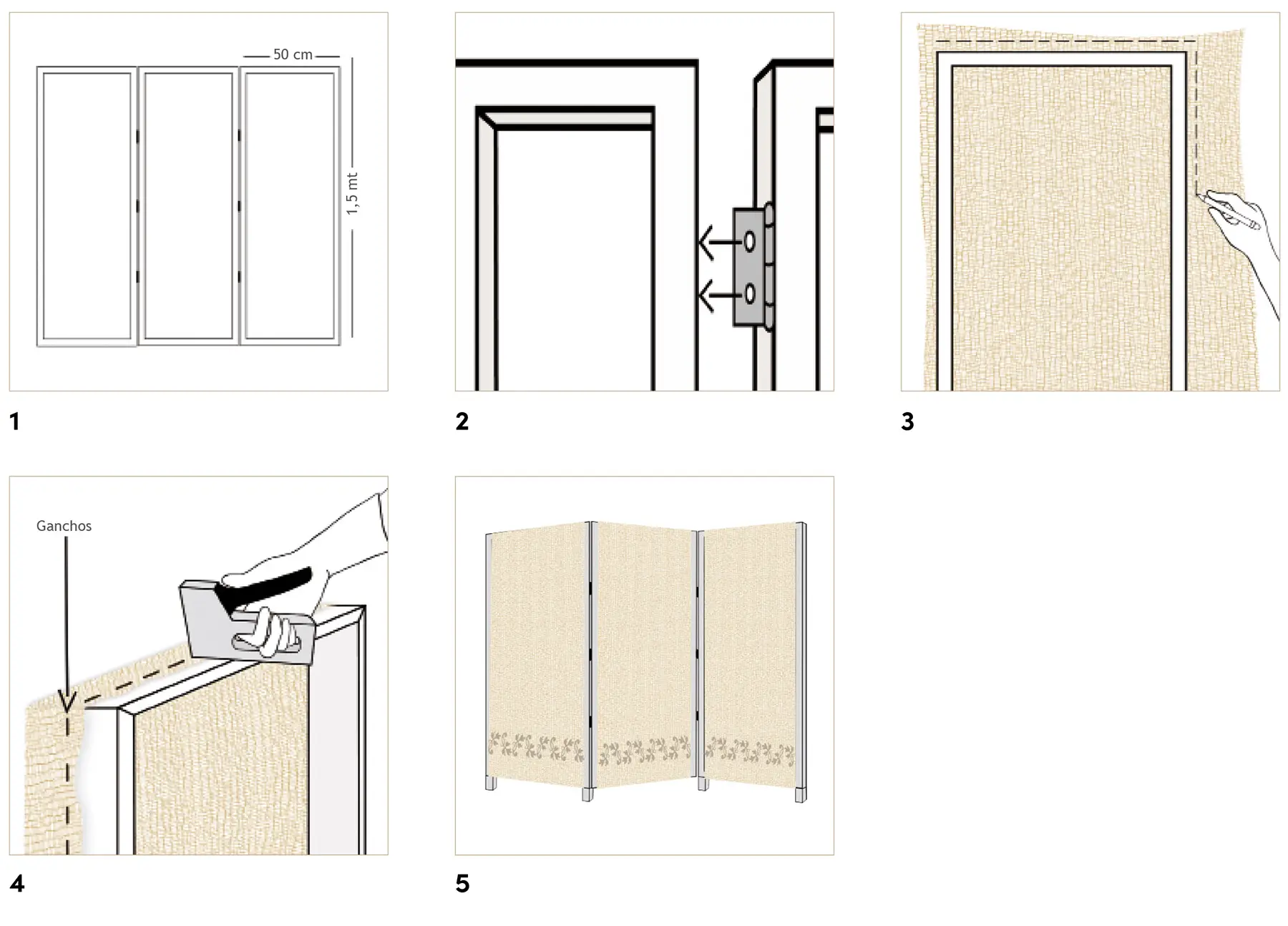 50 cm

1,5 mt

1

2

3

Ganchos

4

5