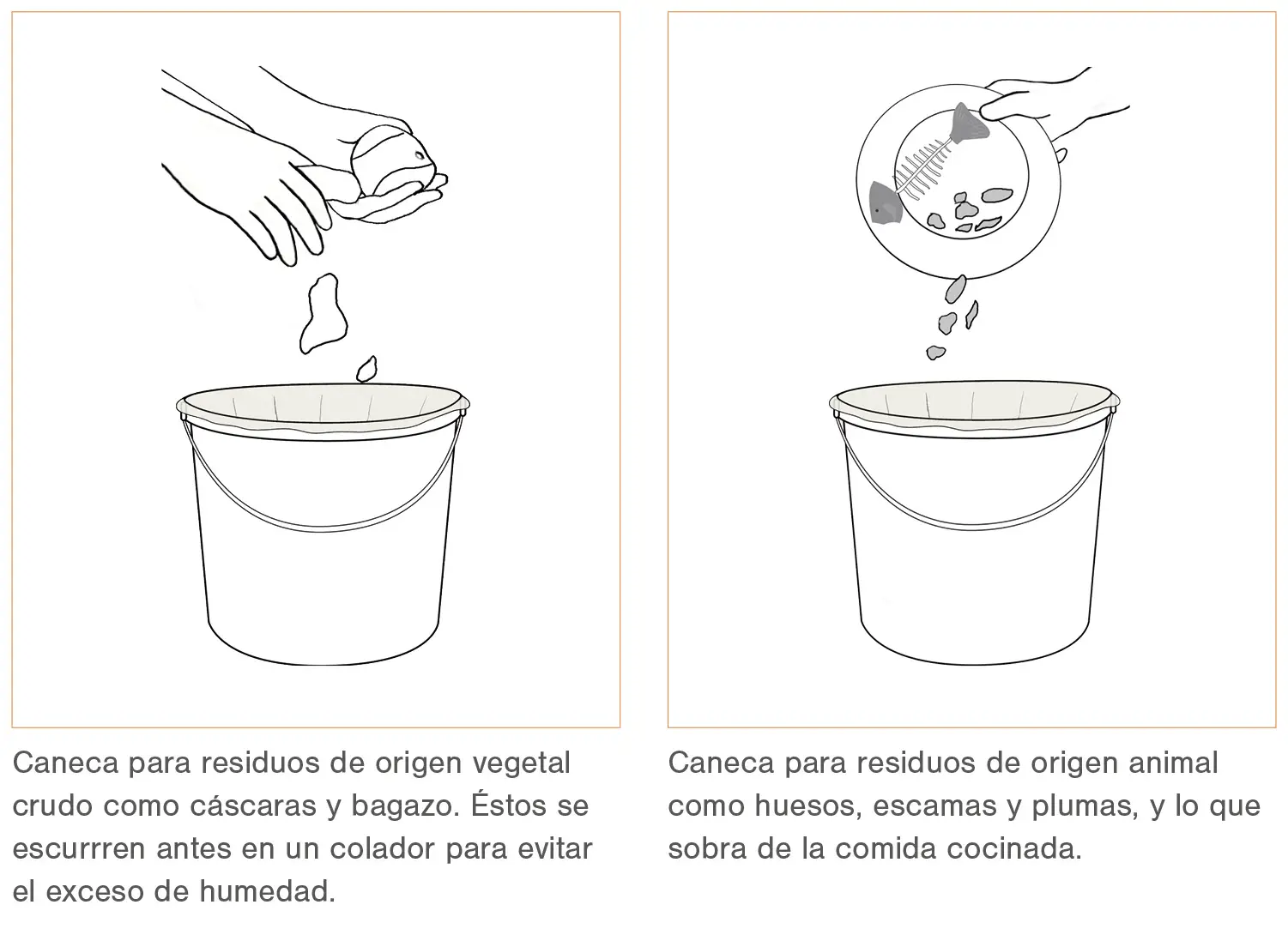 Caneca para residuos de origen vegetal crudo como cáscaras y bagazo. Éstos se escurrren antes en un colador para evitar el exceso de humedad.

Caneca para residuos de origen animal como huesos, escamas y plumas, y lo que sobra de la comida cocinada.