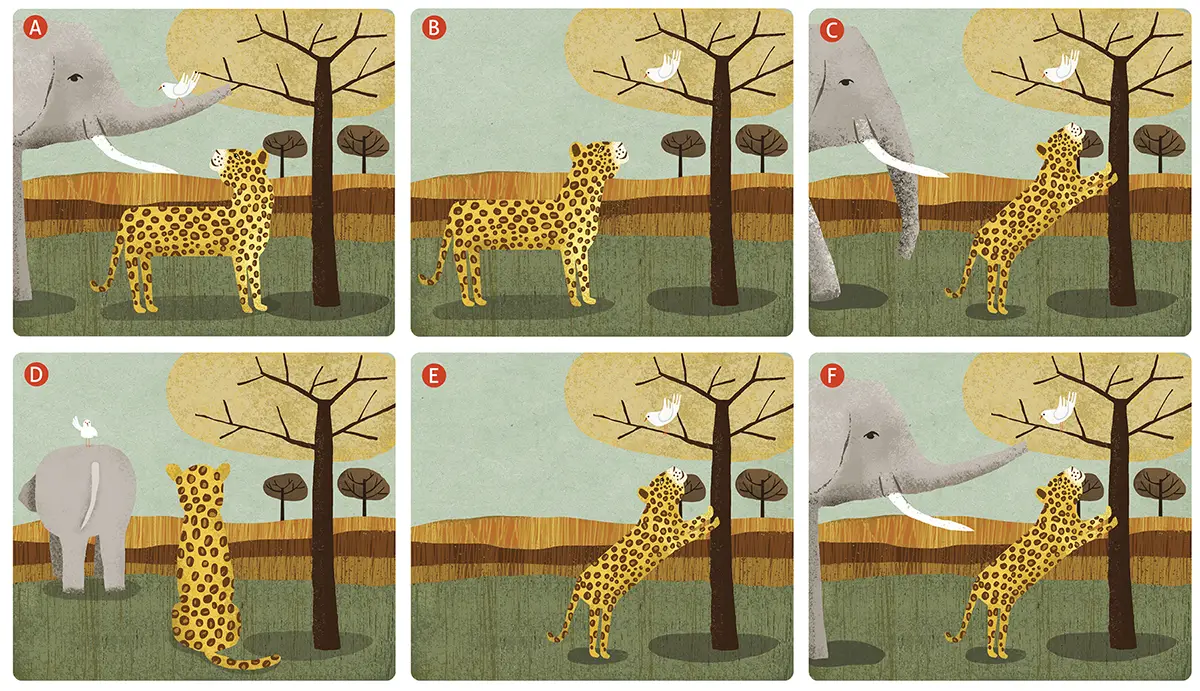 A

B

C

D

E

F