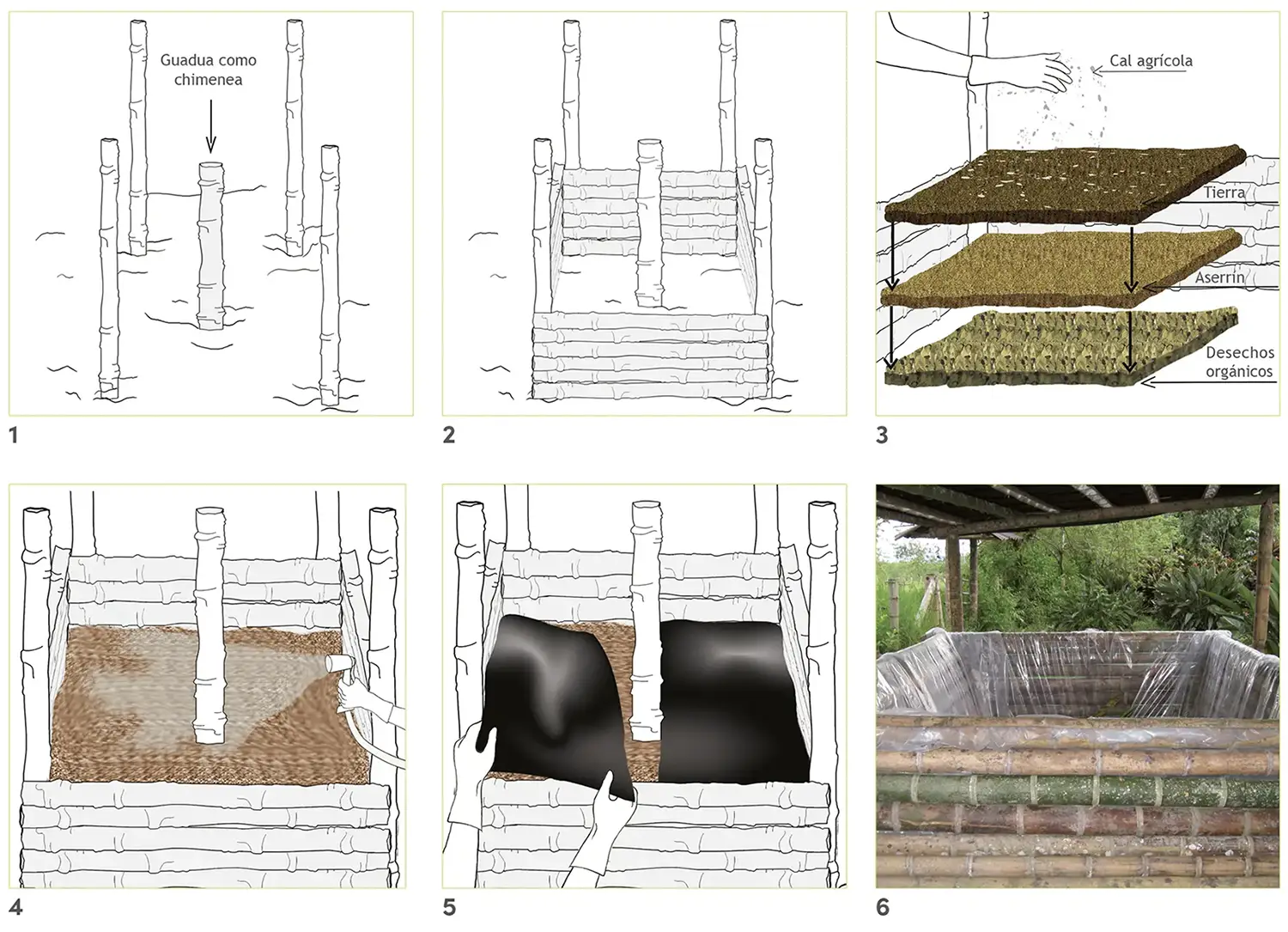 Guadua como chimenea

1

2

Cal agrícola

Tierra

Aserrín

Desechos orgánicos

3

4

5

6