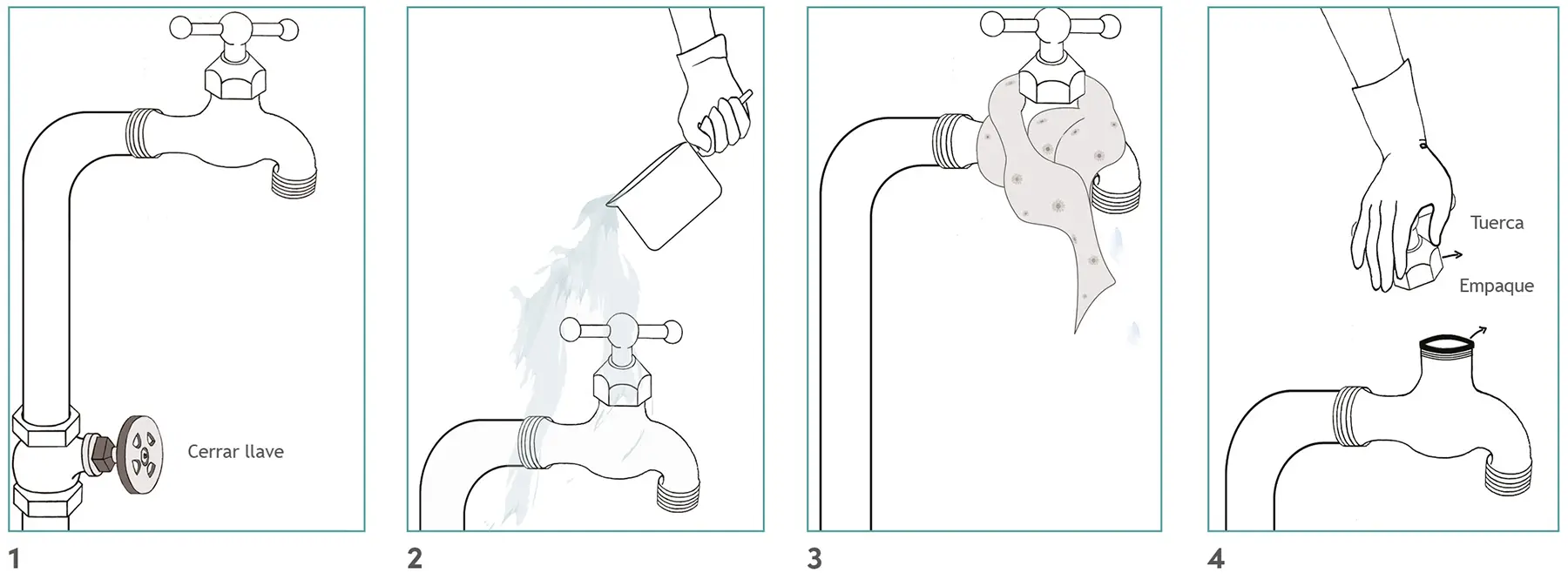 Cerrar llave

1

2

3

Tuerca

Empaque

4