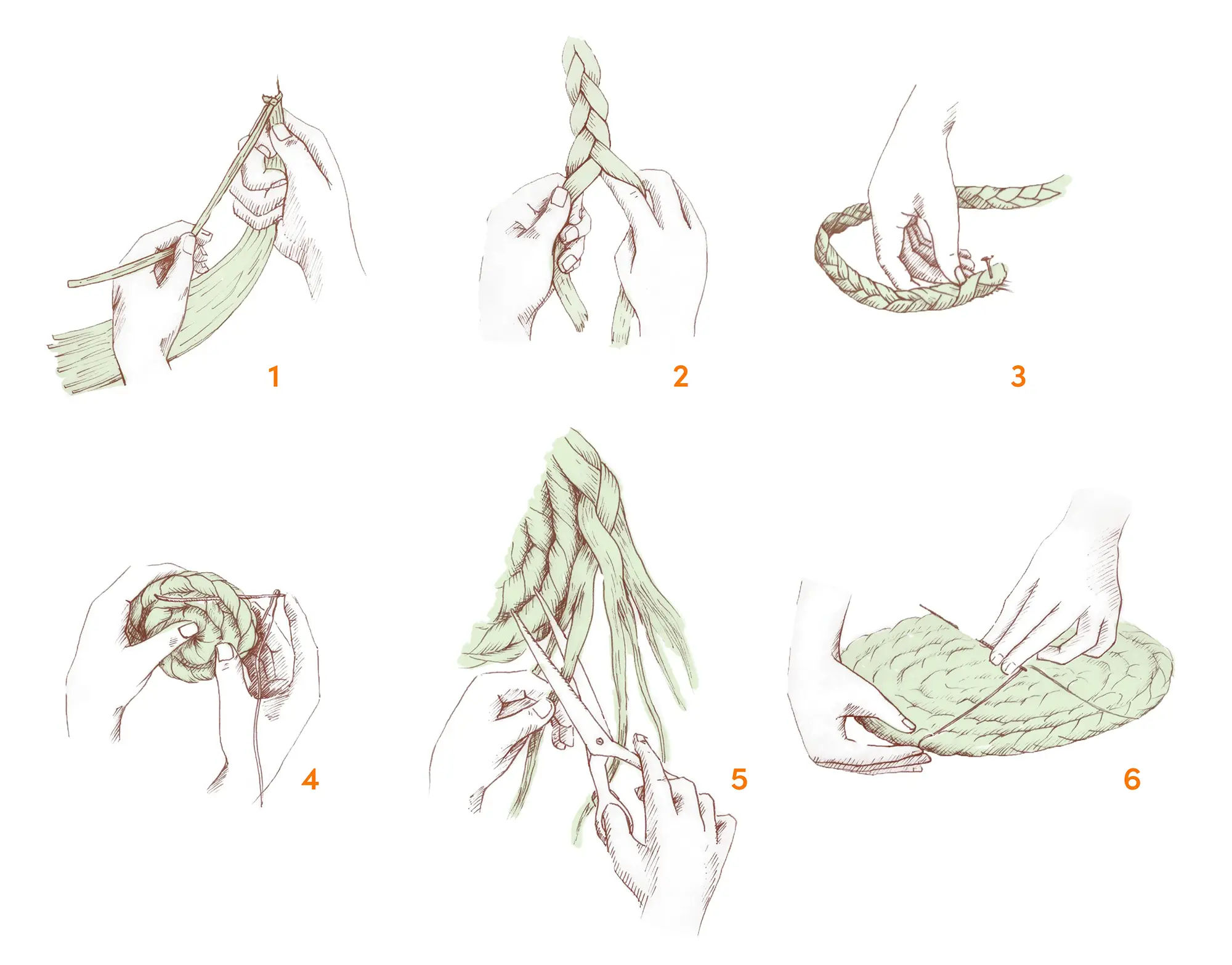 1

2

3

4

5

6