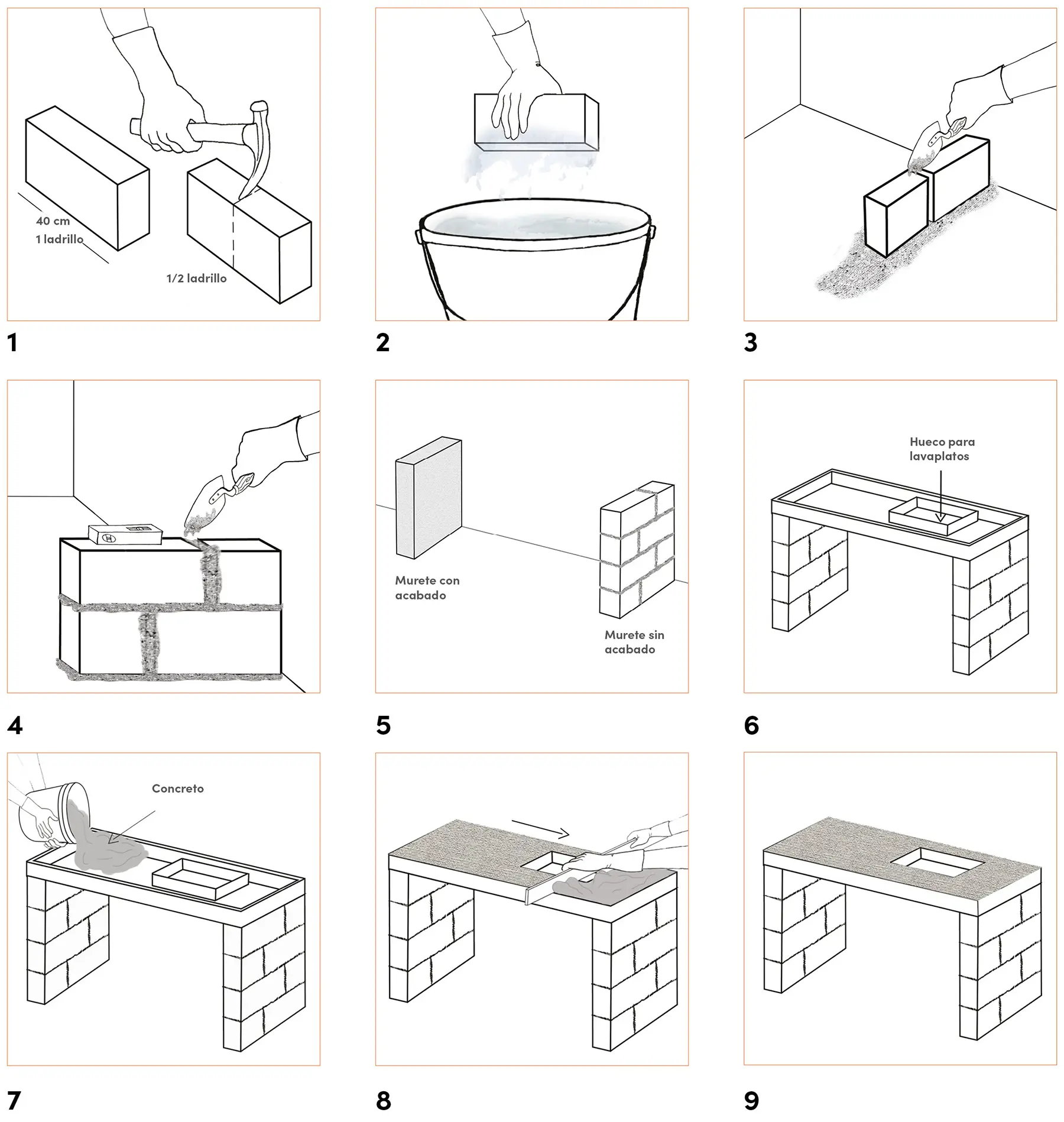 40 cm
1 ladrillo

1/2 ladrillo

1

2

3

4

Murete con acabado

Murete sin acabado

5

Hueco para lavaplatos

6

Concreto

7

8

9