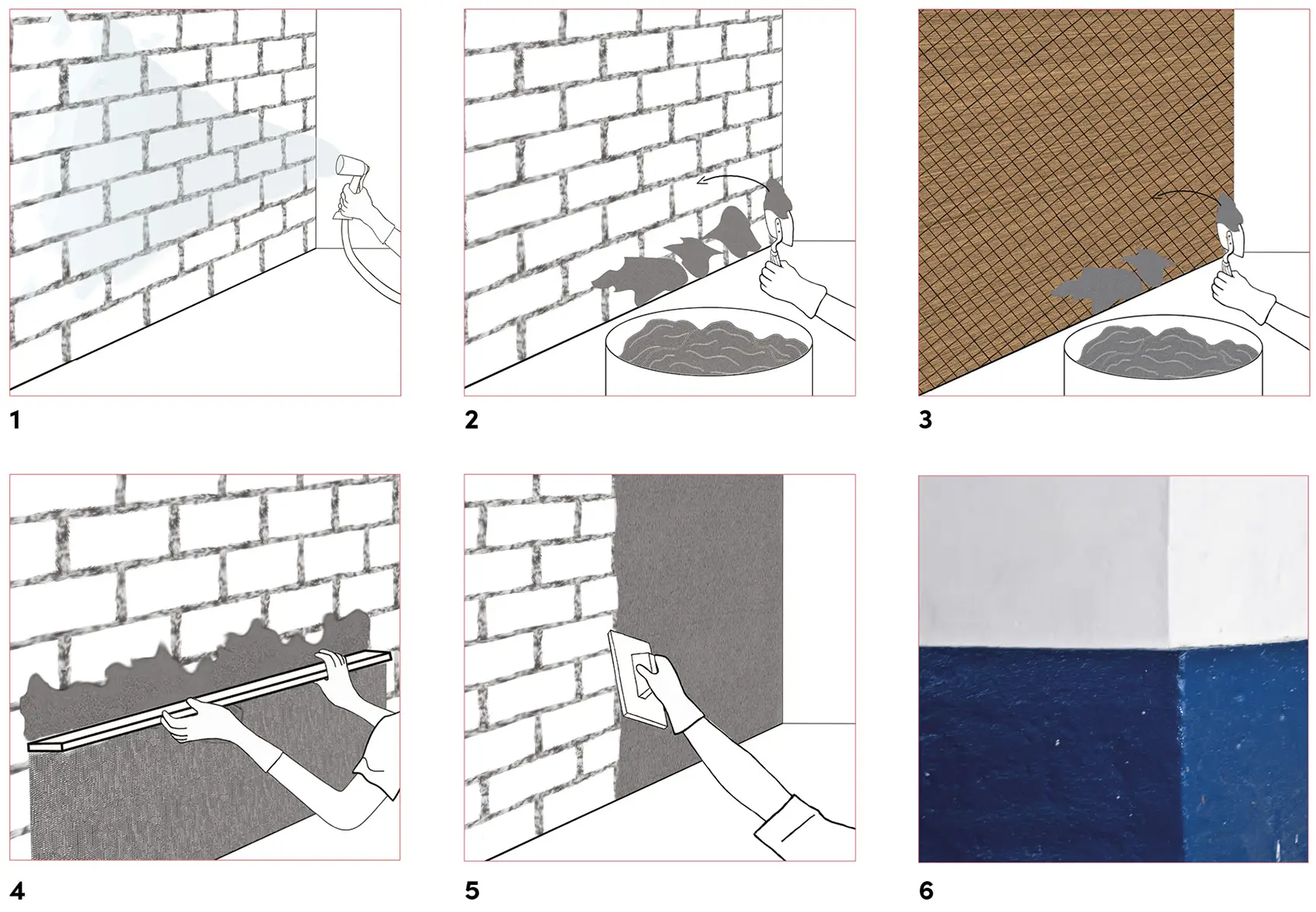 1

2

3

4

5

6