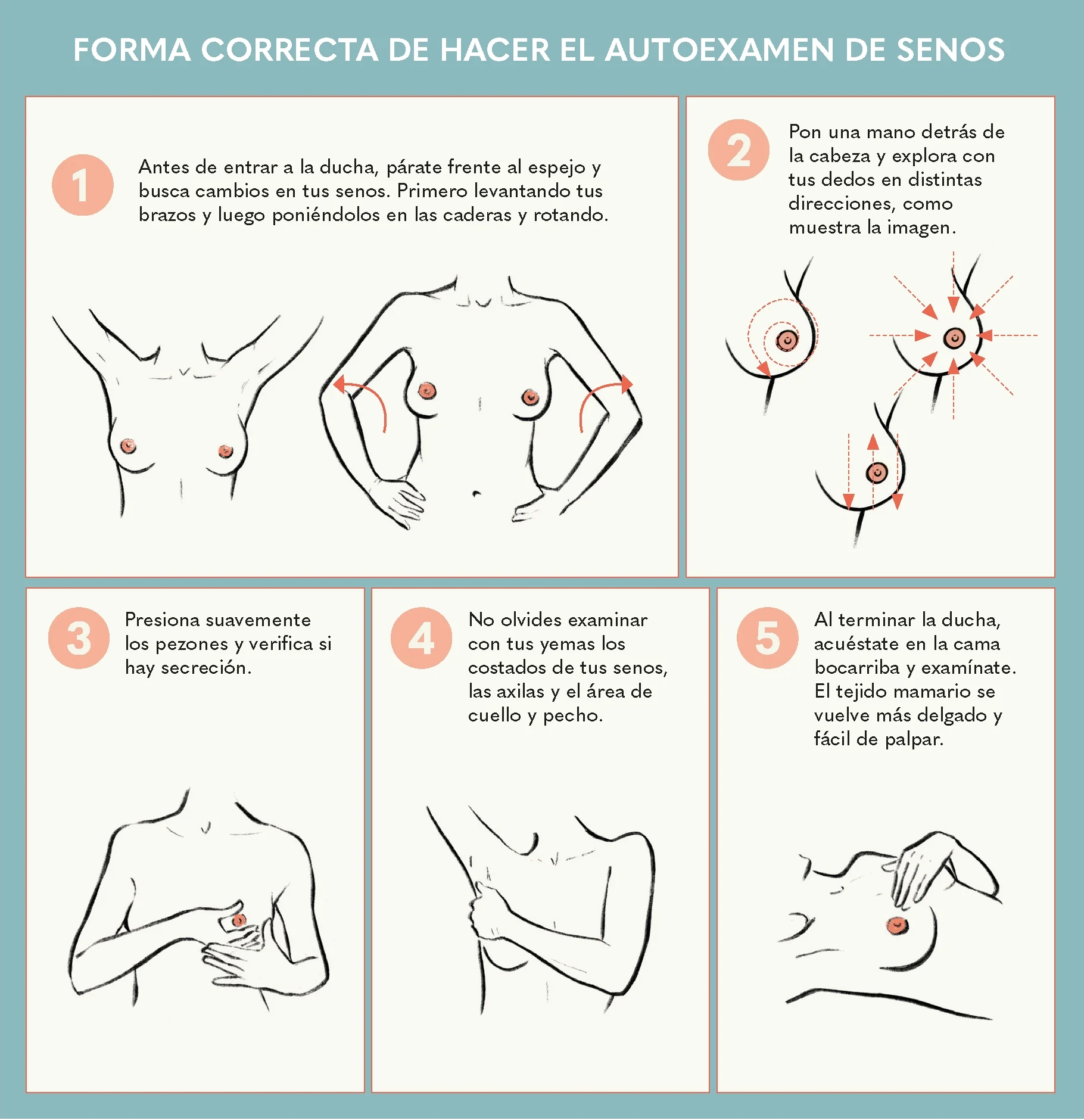 FORMA CORRECTA DE HACER EL AUTOEXAMEN DE SENOS

1
Antes de entrar a la ducha, párate frente al espejo y busca cambios en tus senos. Primero levantando tus brazos y luego poniéndolos en las caderas y rotando.

2
Pon una mano detrás de la cabeza y explora con tus dedos en distintas direcciones, como muestra la imagen.

3
Presiona suavemente los pezones y verifica si hay secreción.

4
No olvides examinar con tus yemas los costados de tus senos, las axilas y el área de cuello y pecho.

5
Al terminar la ducha, acuéstate en la cama bocarriba y examínate. El tejido mamario se vuelve más delgado y fácil de palpar.