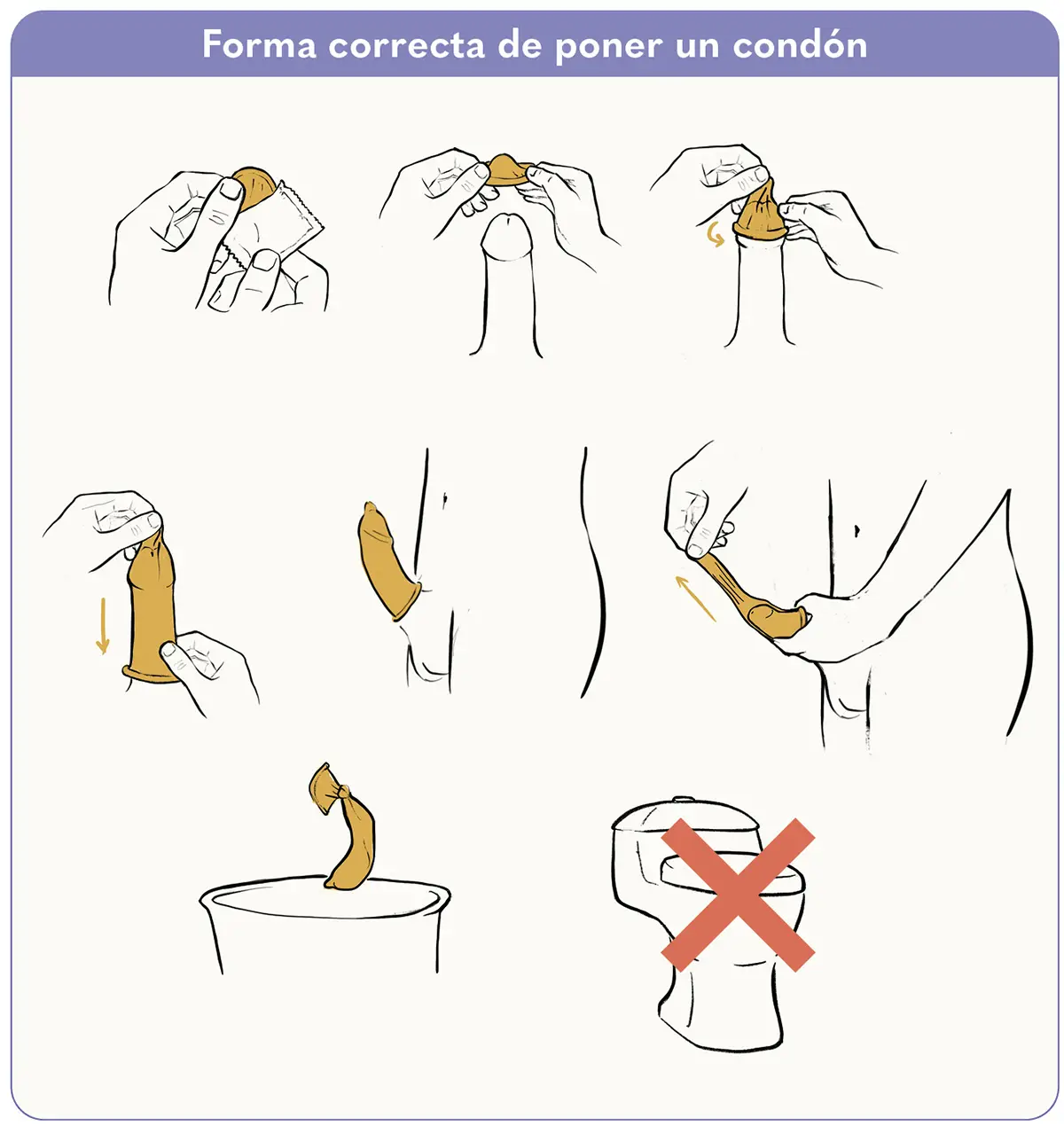 Forma correcta de poner un condón