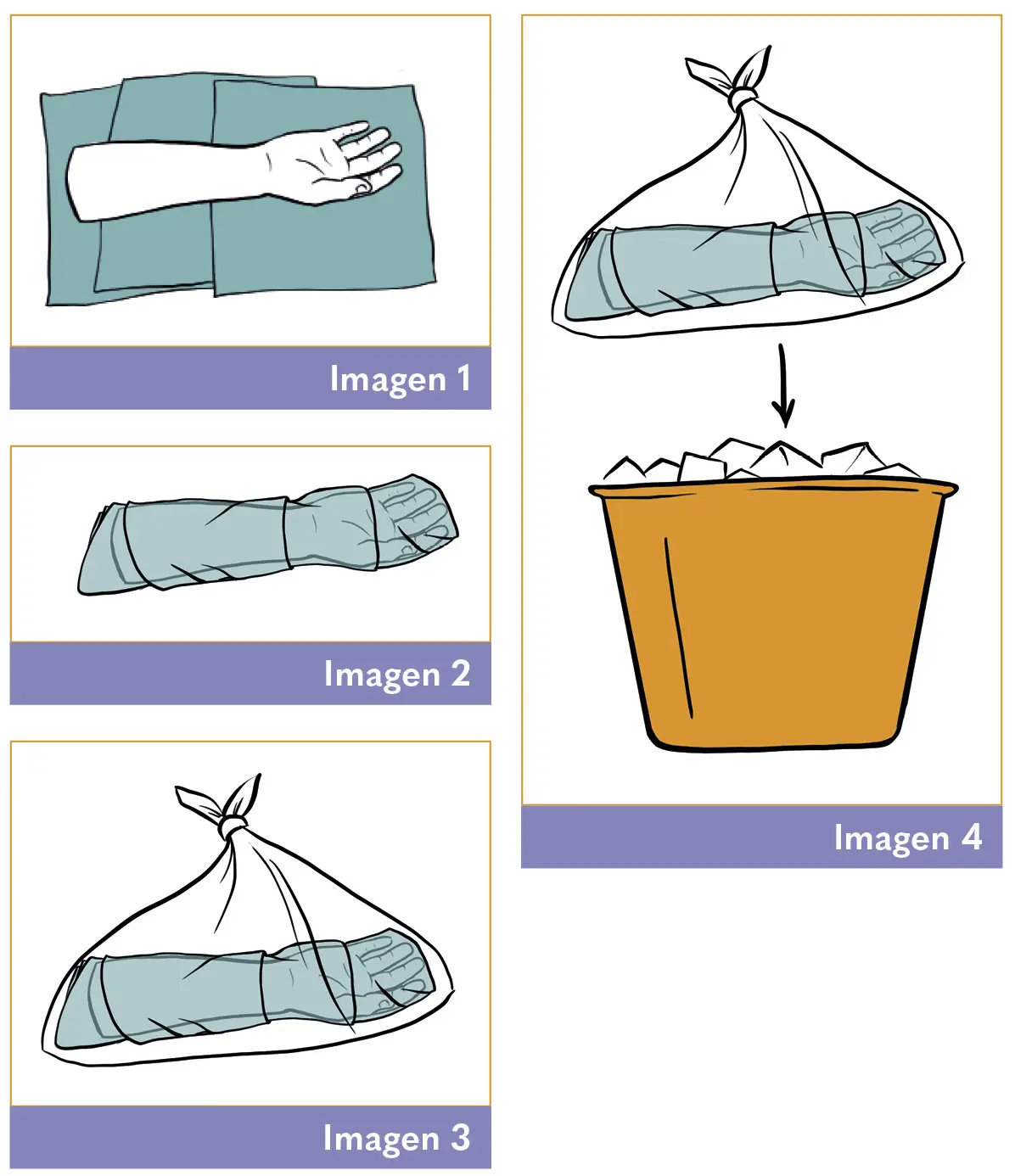 Imagen 1

Imagen 2

Imagen 3

Imagen 4