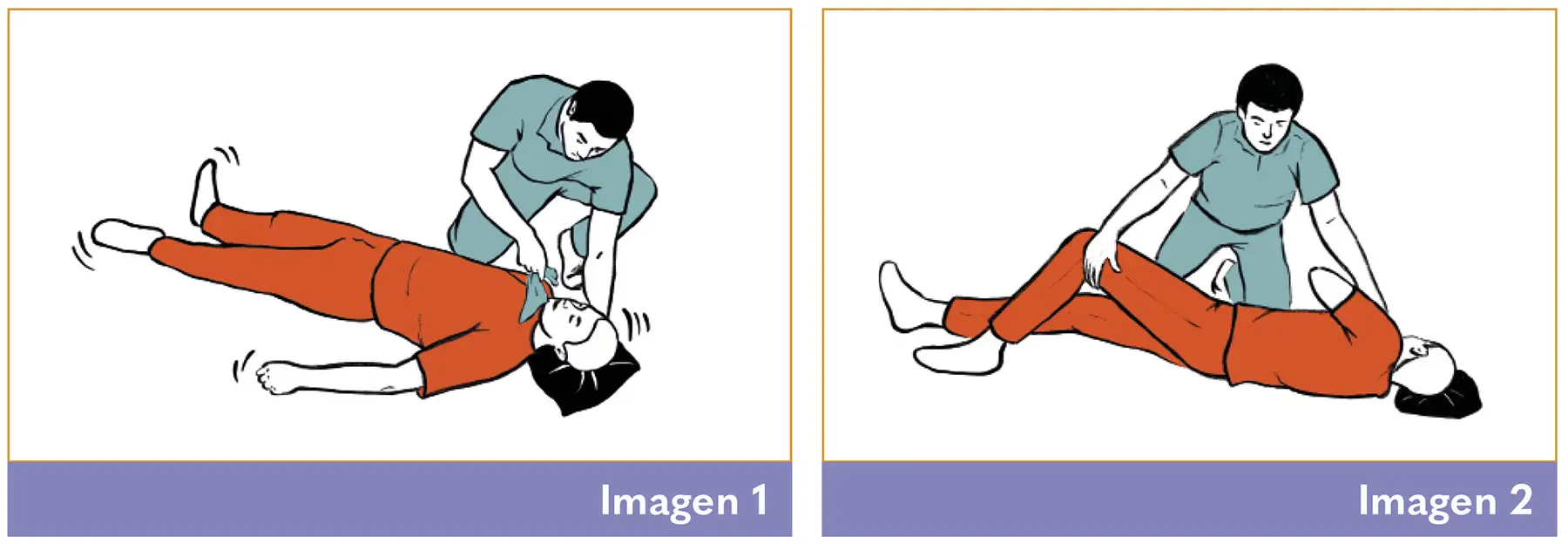 Imagen 1

Imagen 2