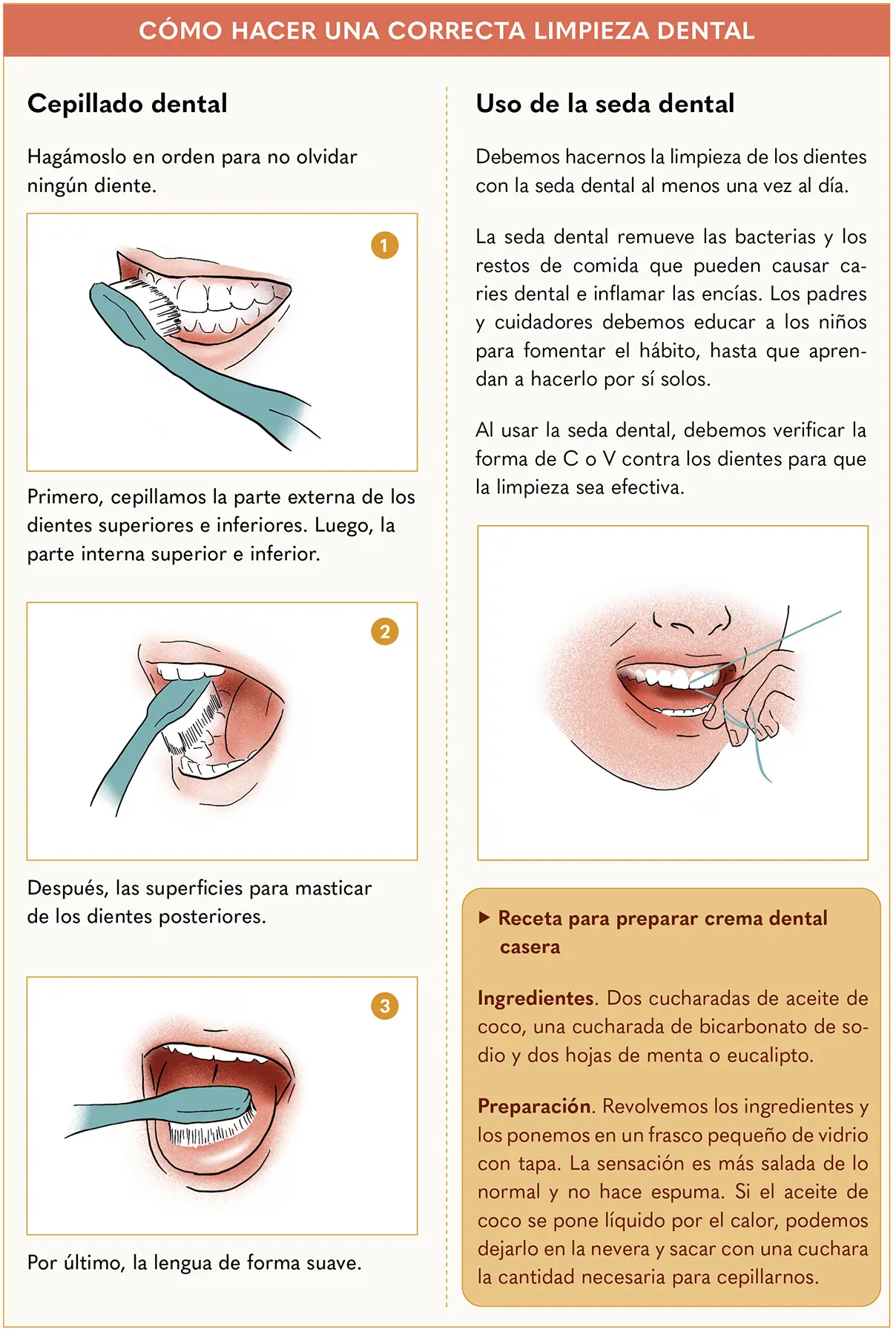 CÓMO HACER UNA CORRECTA LIMPIEZA DENTAL

Cepillado dental

Hagámoslo en orden para no olvidar ningún diente.

1

Primero, cepillamos la parte externa de los dientes superiores e inferiores. Luego, la parte interna superior e inferior.

2

Después, las superficies para masticar de los dientes posteriores.

3

Por último, la lengua de forma suave.

Uso de la seda dental

Debemos hacernos la limpieza de los dientes con la seda dental al menos una vez al día.

La seda dental remueve las bacterias y los restos de comida que pueden causar caries dental e inflamar las encías. Los padres y cuidadores debemos educar a los niños para fomentar el hábito, hasta que aprendan a hacerlo por sí solos.

Al usar la seda dental, debemos verificar la forma de C o V contra los dientes para que la limpieza sea efectiva.

▶ Receta para preparar crema dental casera

Ingredientes. Dos cucharadas de aceite de coco, una cucharada de bicarbonato de sodio y dos hojas de menta o eucalipto.

Preparación. Revolvemos los ingredientes y los ponemos en un frasco pequeño de vidrio con tapa. La sensación es más salada de lo normal y no hace espuma. Si el aceite de coco se pone líquido por el calor, podemos dejarlo en la nevera y sacar con una cuchara la cantidad necesaria para cepillarnos.