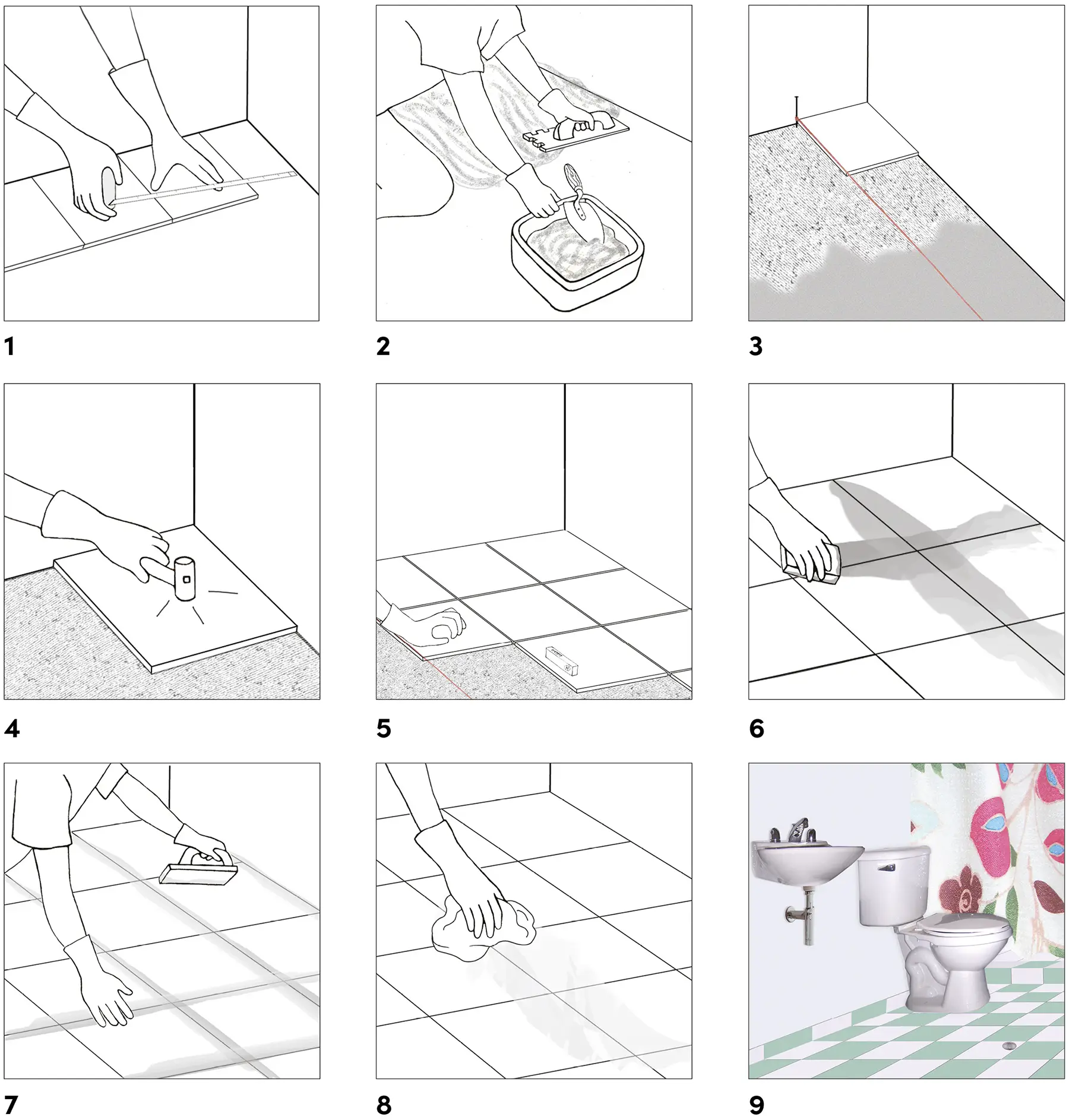 1

2

3

4

5

6

7

8

9