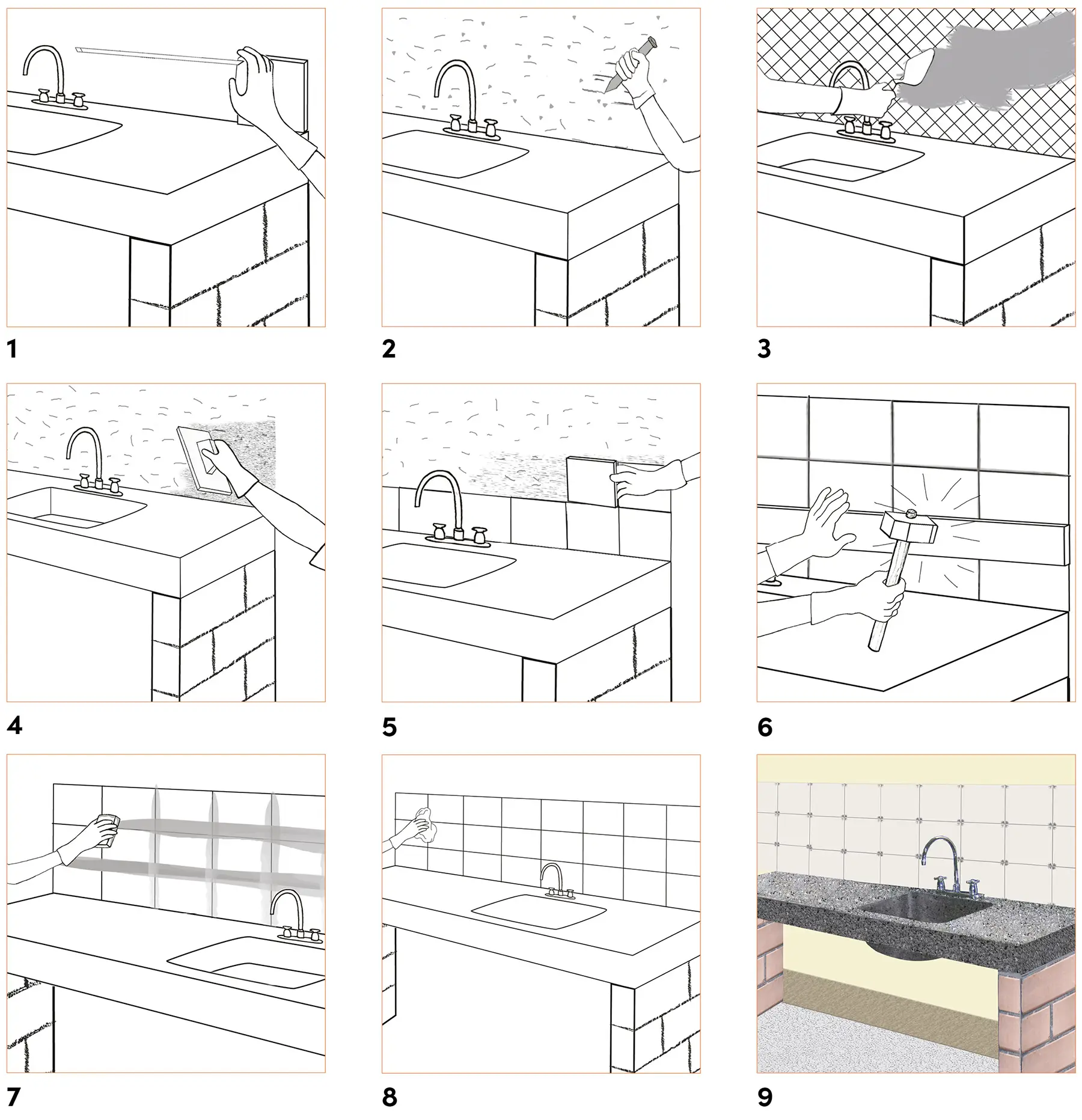 1

2

3

4

5

6

7

8

9