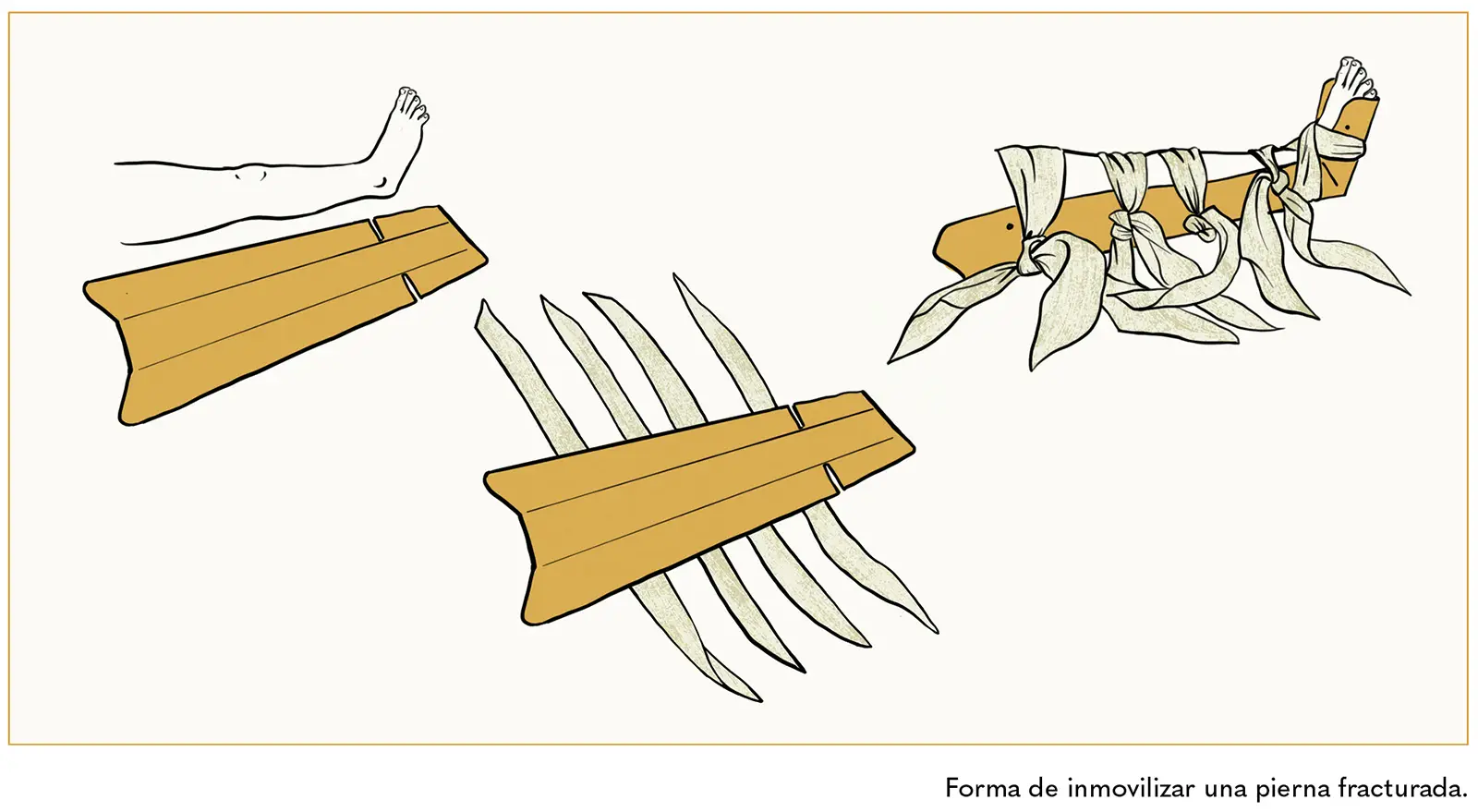 Forma de inmovilizar una pierna fracturada.