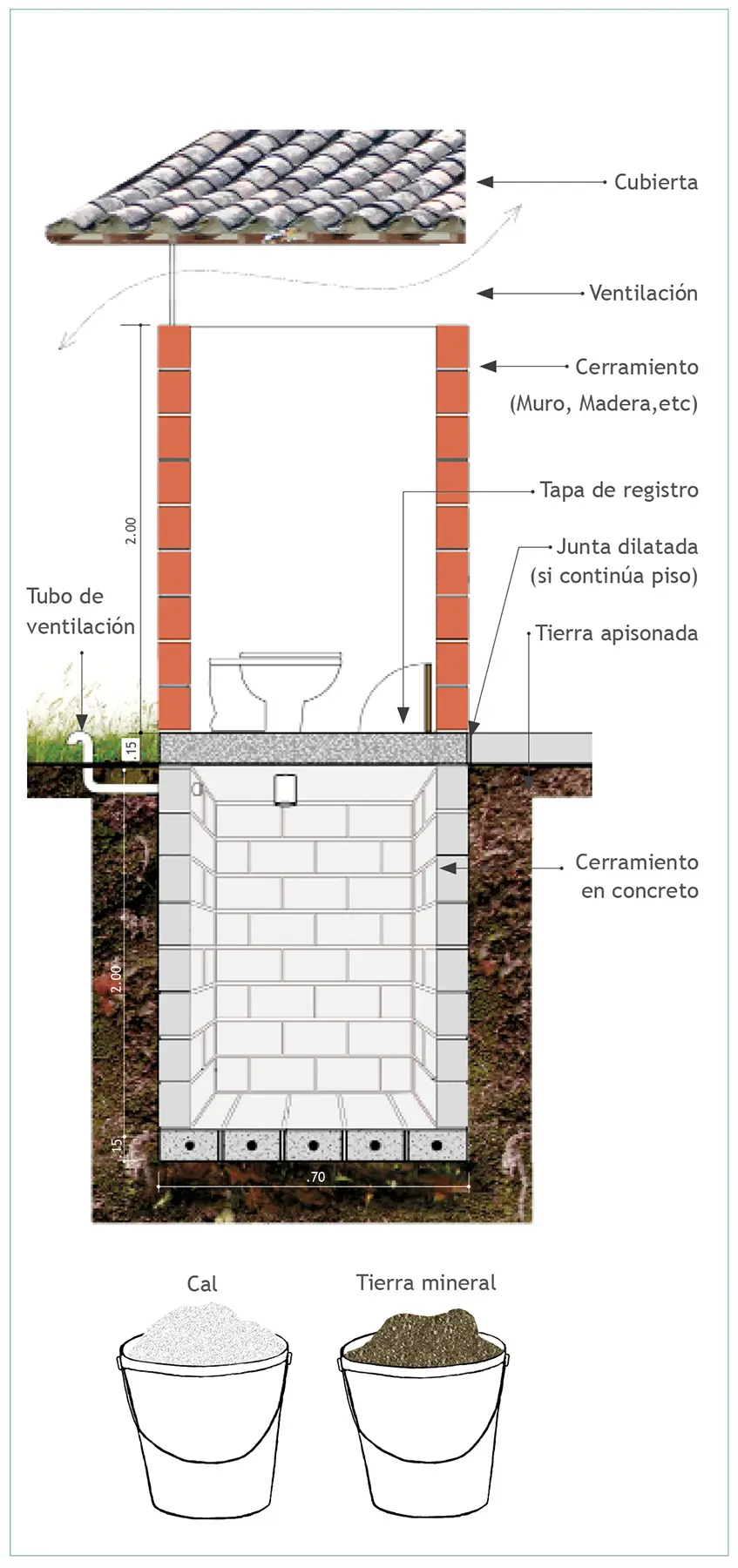 Cubierta

Ventilación

Cerramiento
(Muro, Madera,etc)

Tapa de registro

Junta dilatada
(si continúa piso)

Tierra apisonada

Tubo de
ventilación

2.00

.15

Cerramiento
en concreto

2.00

.15

.70

Cal

Tierra mineral