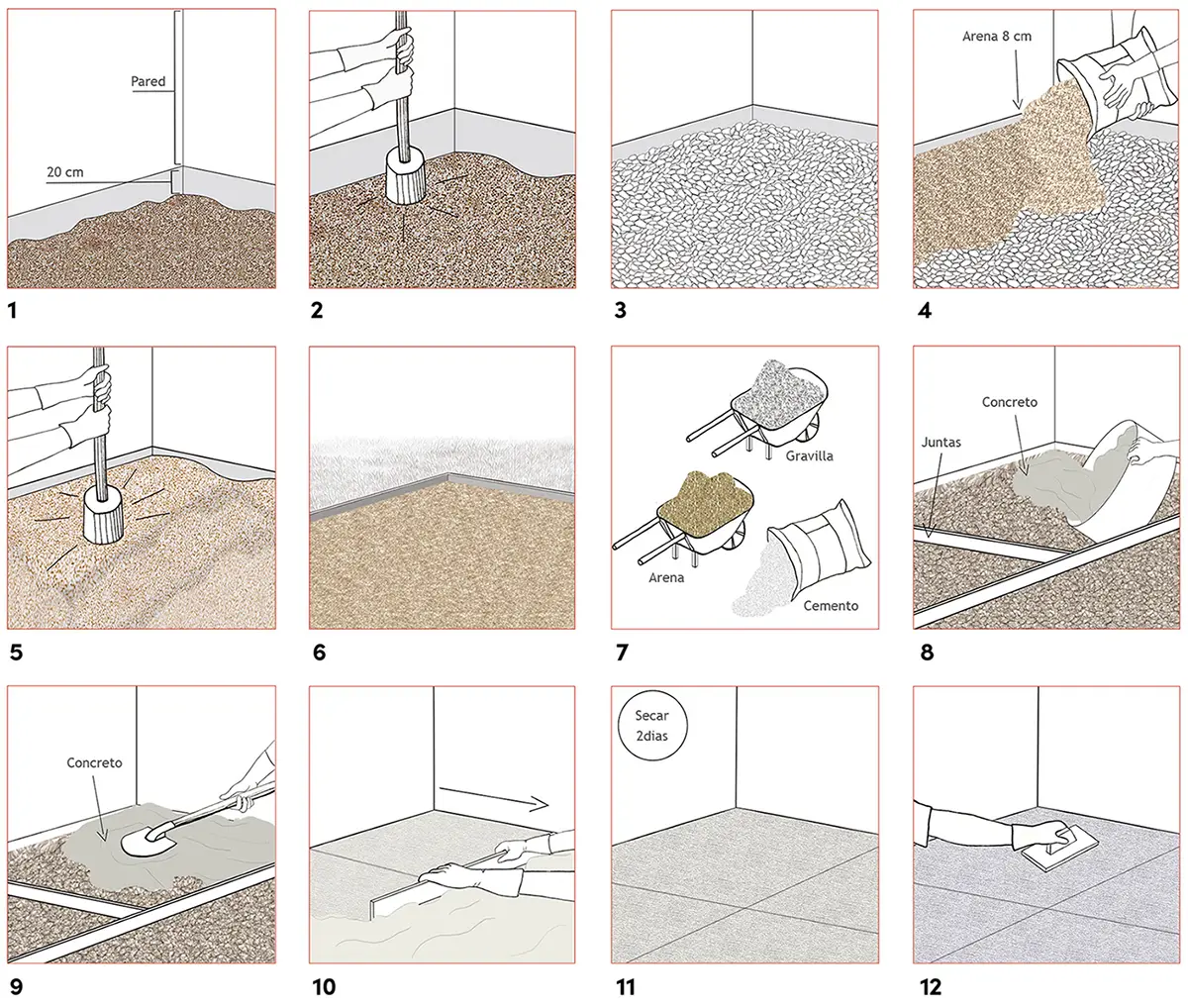 Pared

20 cm

1

2

3

Arena 8 cm

4

5

6

Gravilla

Arena

Cemento

7

Concreto

Juntas

8

Concreto

9

10

Secar 2dias

11

12