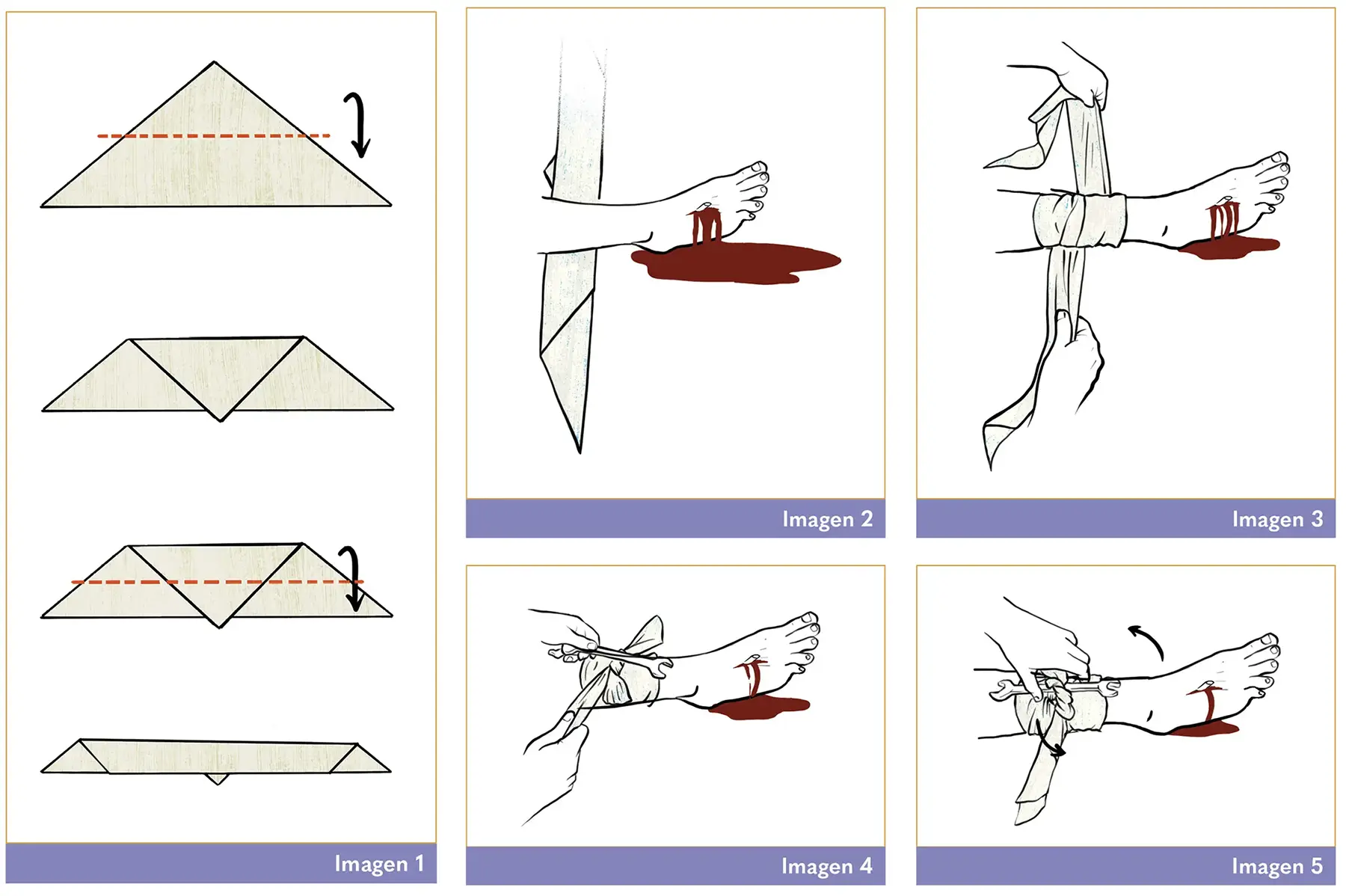 Imagen 1

Imagen 2

Imagen 3

Imagen 4

Imagen 5