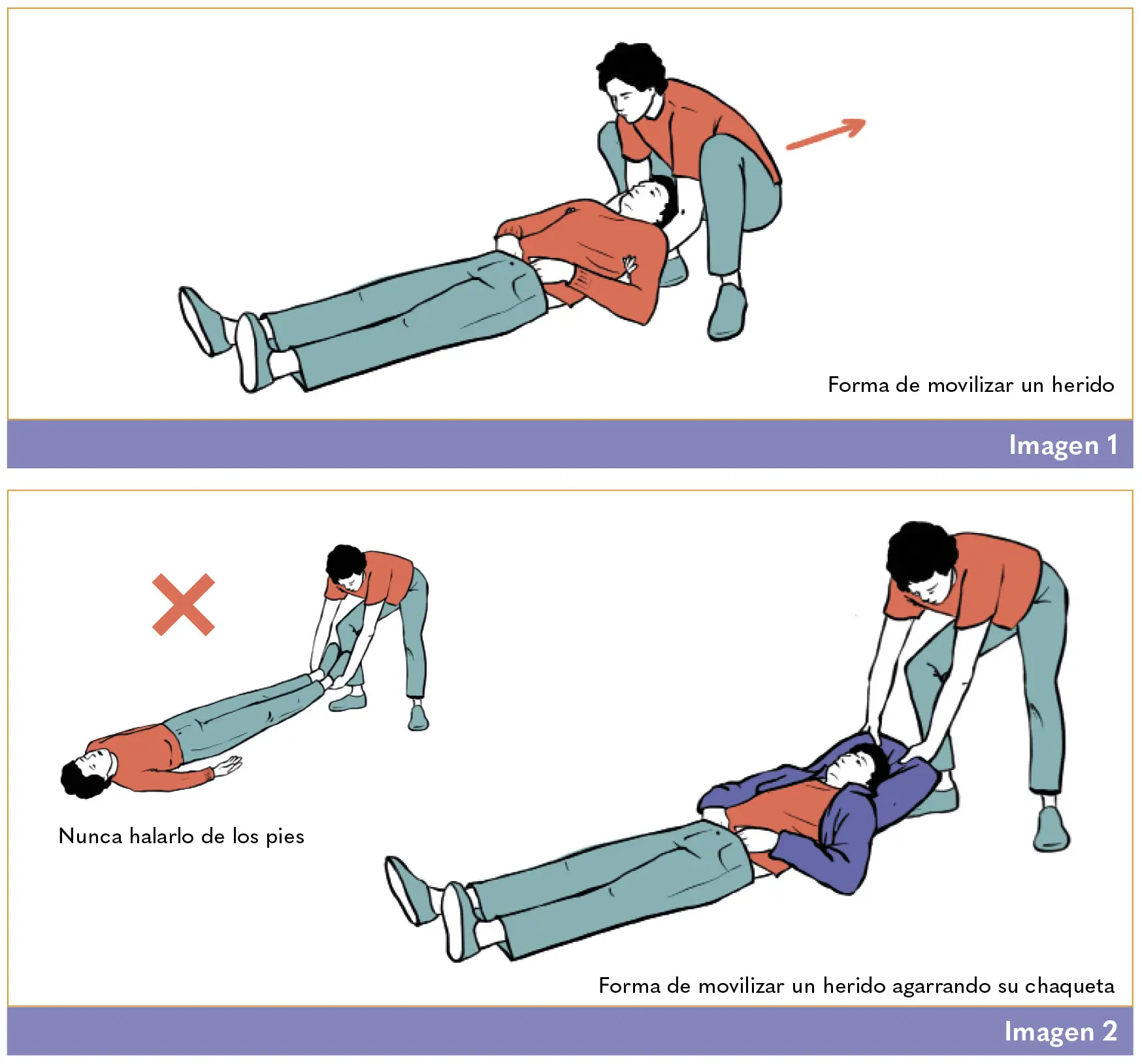 Forma de movilizar un herido

Imagen 1

Nunca halarlo de los pies

Forma de movilizar un herido agarrando su chaqueta

Imagen 2