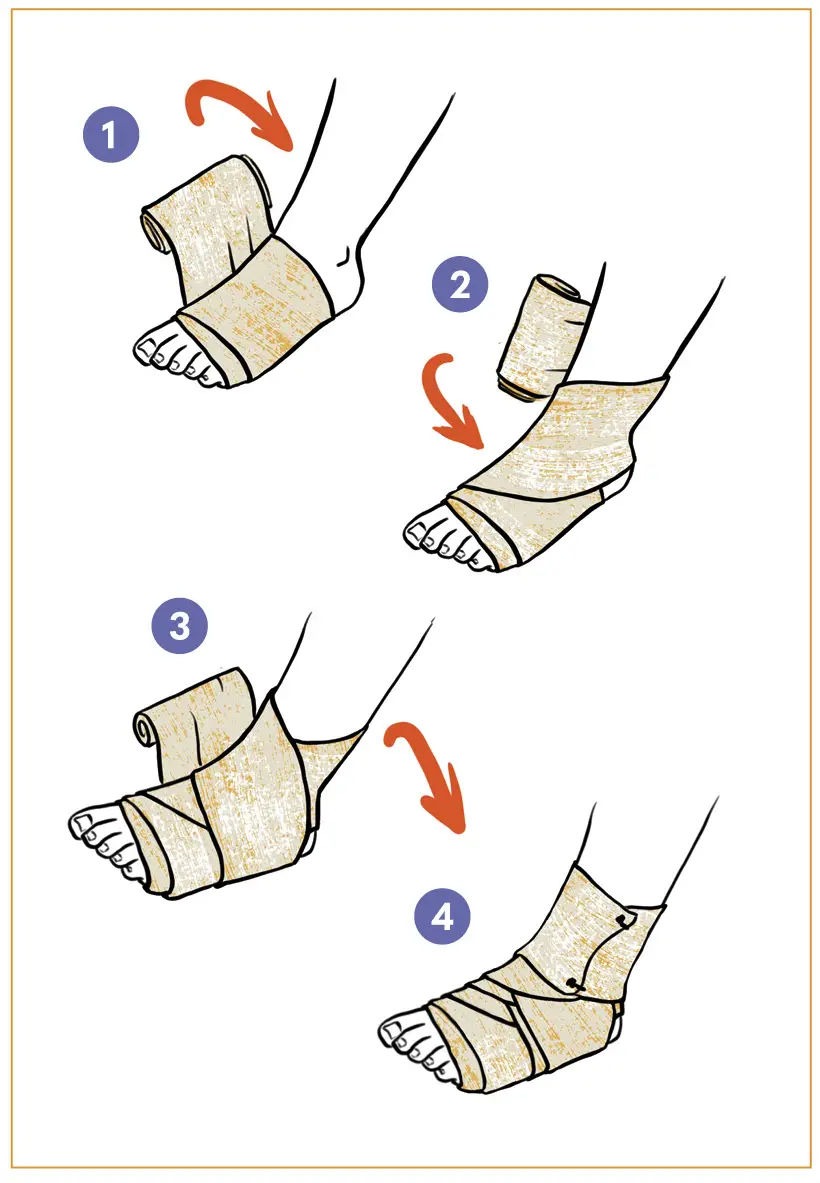 1

2

3

4