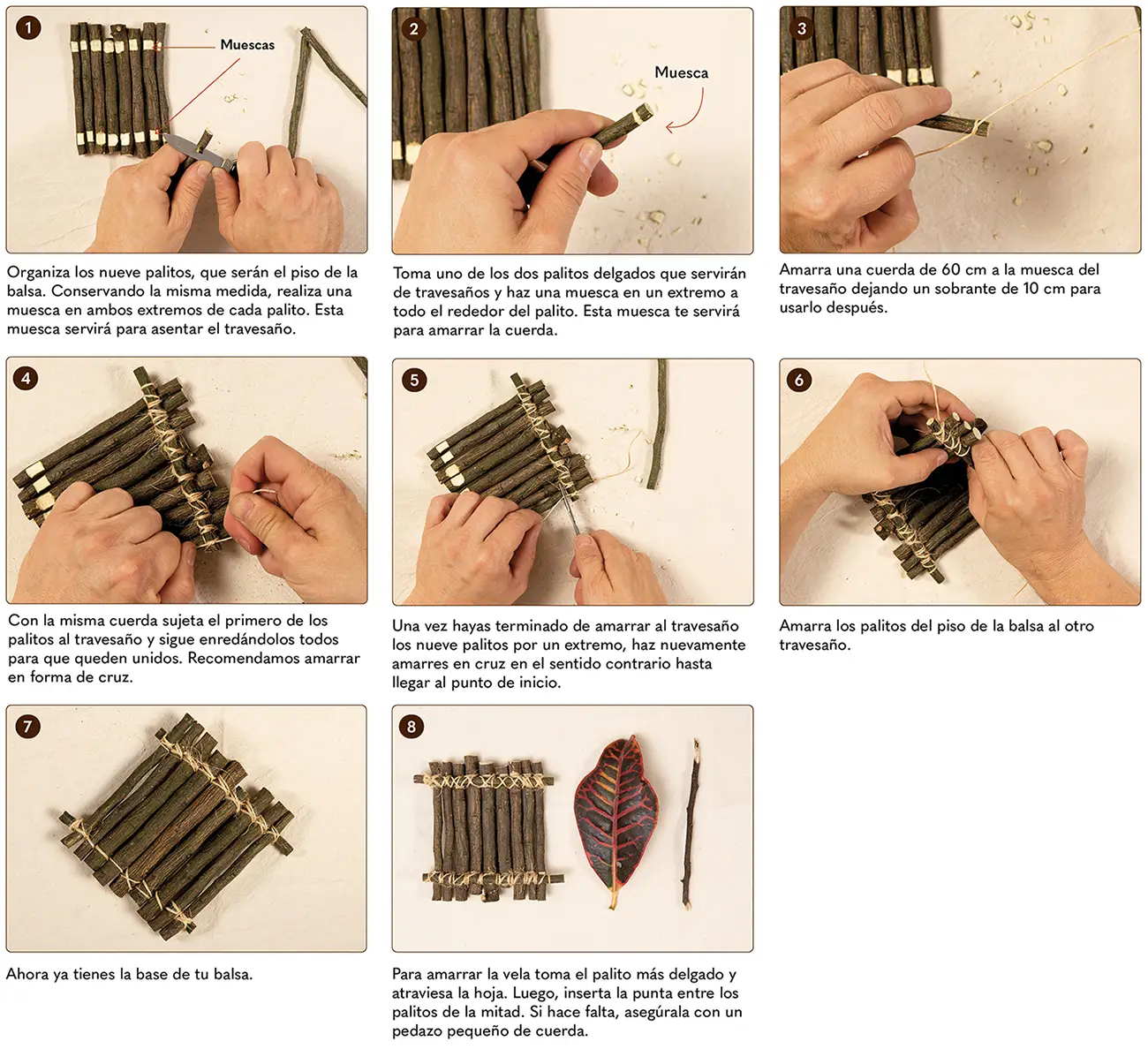 1

Muescas

Organiza los nueve palitos, que serán el piso de la balsa. Conservando la misma medida, realiza una muesca en ambos extremos de cada palito. Esta muesca servirá para asentar el travesaño.

2

Muesca

Toma uno de los dos palitos delgados que servirán de travesaños y haz una muesca en un extremo a todo el rededor del palito. Esta muesca te servirá para amarrar la cuerda.

3

Amarra una cuerda de 60 cm a la muesca del travesaño dejando un sobrante de 10 cm para usarlo después.

4

Con la misma cuerda sujeta el primero de los palitos al travesaño y sigue enredándolos todos para que queden unidos. Recomendamos amarrar en forma de cruz.

5

Una vez hayas terminado de amarrar al travesaño los nueve palitos por un extremo, haz nuevamente amarres en cruz en el sentido contrario hasta llegar al punto de inicio.

6

Amarra los palitos del piso de la balsa al otro travesaño.

7

Ahora ya tienes la base de tu balsa.

8

Para amarrar la vela toma el palito más delgado y atraviesa la hoja. Luego, inserta la punta entre los palitos de la mitad. Si hace falta, asegúrala con un pedazo pequeño de cuerda.