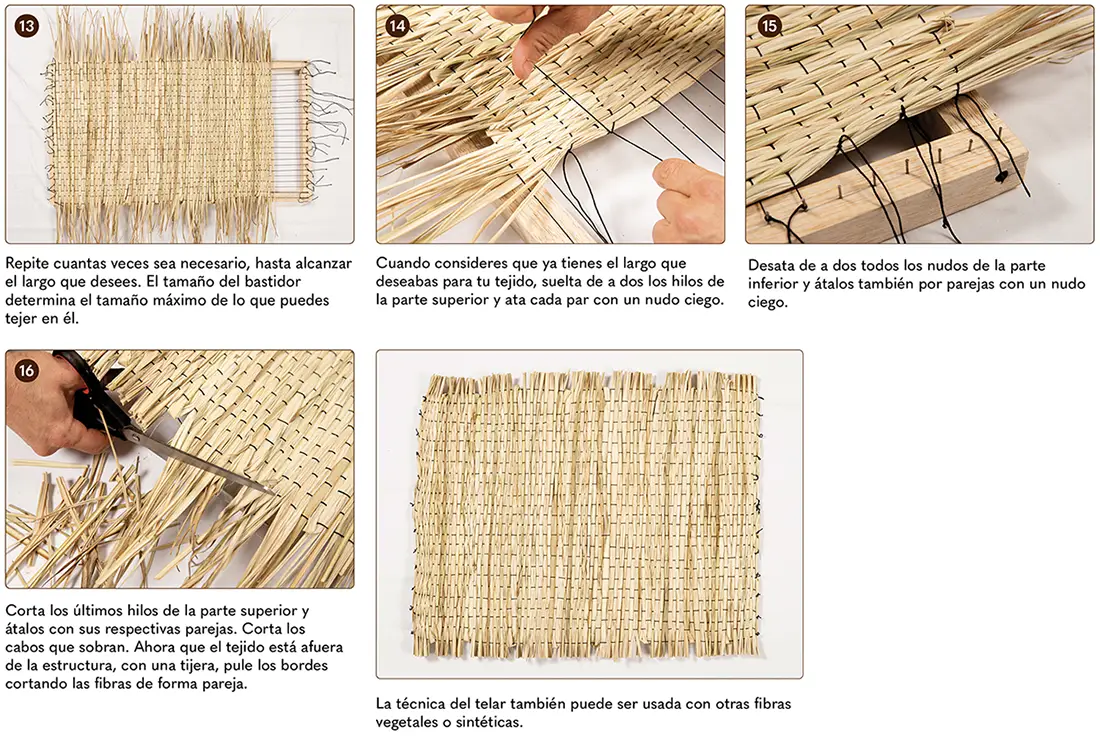 13

Repite cuantas veces sea necesario, hasta alcanzar el largo que desees. El tamaño del bastidor determina el tamaño máximo de lo que puedes tejer en él.

14

Cuando consideres que ya tienes el largo que deseabas para tu tejido, suelta de a dos los hilos de la parte superior y ata cada par con un nudo ciego.

15

Desata de a dos todos los nudos de la parte inferior y átalos también por parejas con un nudo ciego.

16

Corta los últimos hilos de la parte superior y átalos con sus respectivas parejas. Corta los cabos que sobran. Ahora que el tejido está afuera de la estructura, con una tijera, pule los bordes cortando las fibras de forma pareja.

La técnica del telar también puede ser usada con otras fibras vegetales o sintéticas.