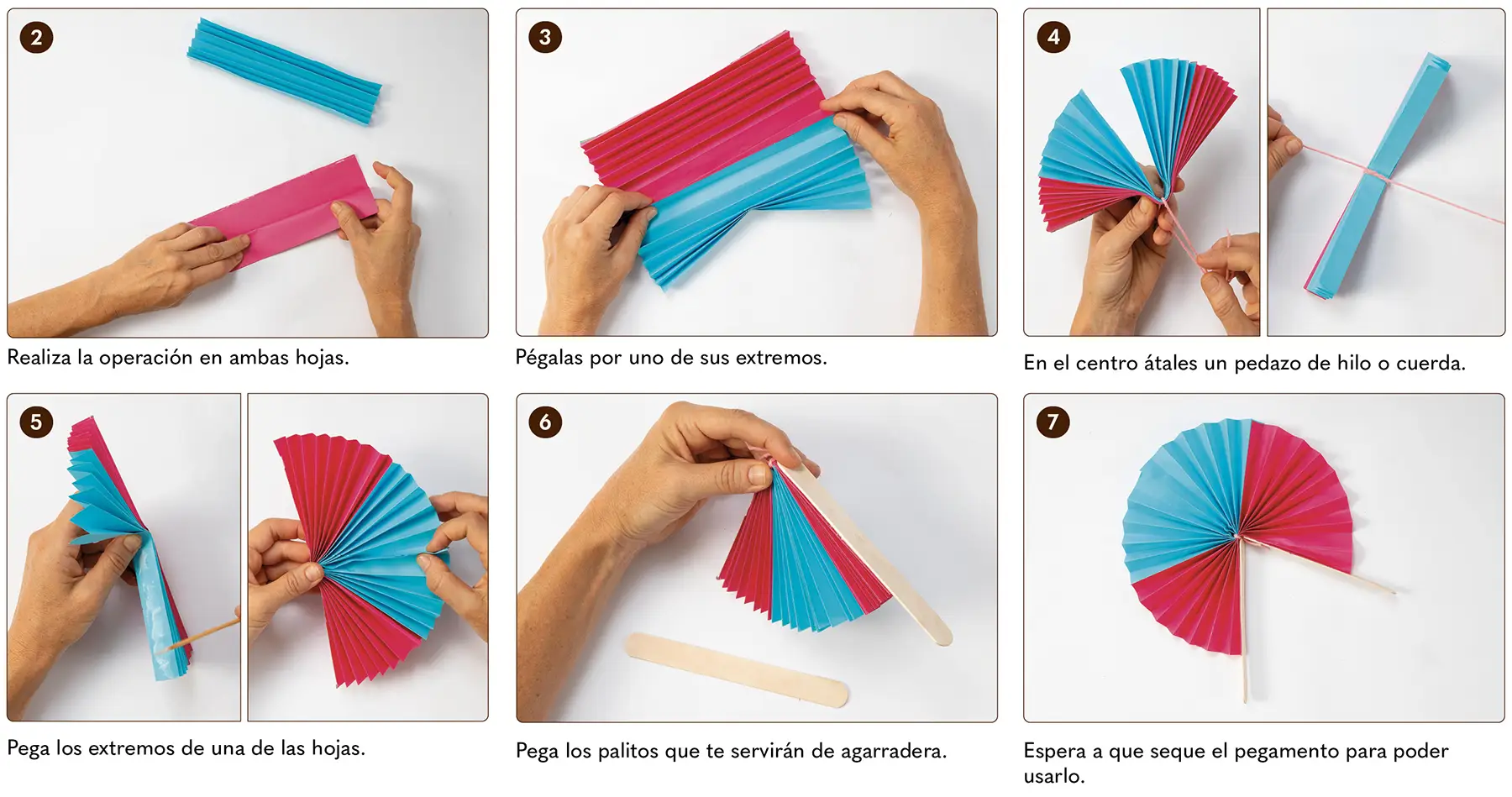 2

Realiza la operación en ambas hojas.

3

Pégalas por uno de sus extremos.

4

En el centro átales un pedazo de hilo o cuerda.

5

Pega los extremos de una de las hojas.

6

Pega los palitos que te servirán de agarradera.

7

Espera a que seque el pegamento para poder usarlo.