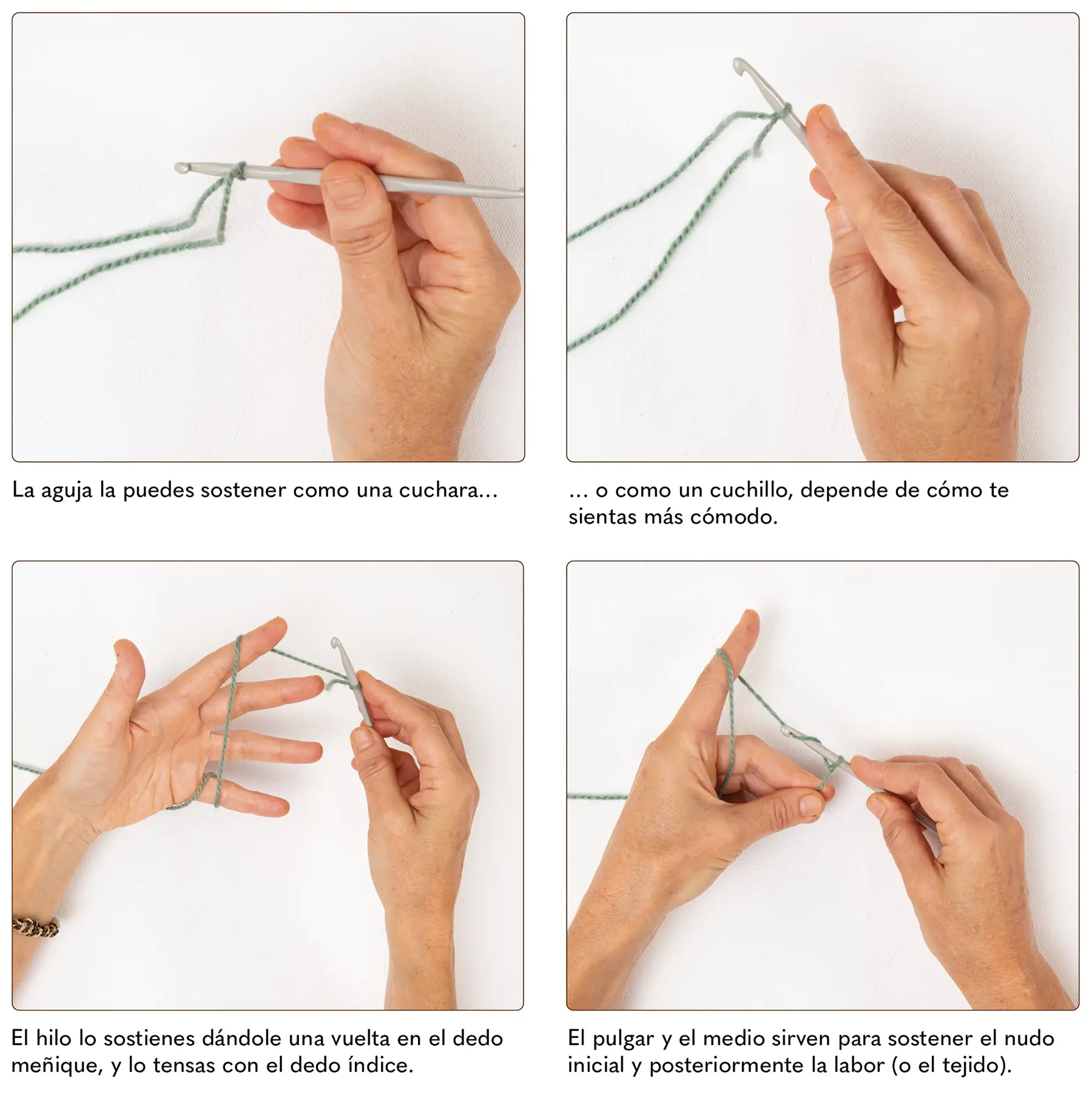 La aguja la puedes sostener como una cuchara...

... o como un cuchillo, depende de cómo te sientas más cómodo.

El hilo lo sostienes dándole una vuelta en el dedo meñique, y lo tensas con el dedo índice.

El pulgar y el medio sirven para sostener el nudo inicial y posteriormente la labor (o el tejido).