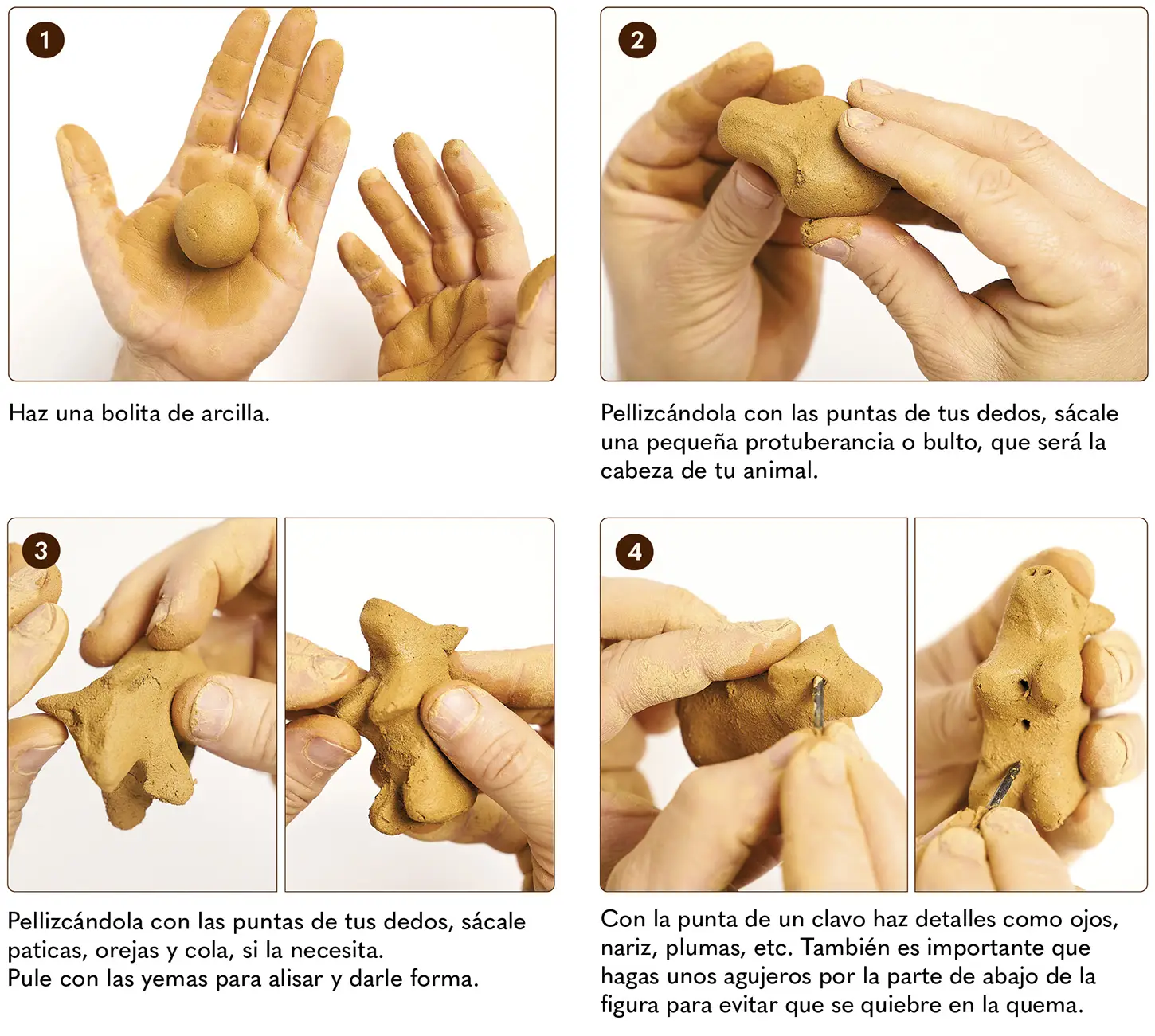 1

Haz una bolita de arcilla.

2

Pellizcándola con las puntas de tus dedos, sácale una pequeña protuberancia o bulto, que será la cabeza de tu animal.

3

Pellizcándola con las puntas de tus dedos, sácale paticas, orejas y cola, si la necesita.
Pule con las yemas para alisar y darle forma.

4

Con la punta de un clavo haz detalles como ojos, nariz, plumas, etc. También es importante que hagas unos agujeros por la parte de abajo de la figura para evitar que se quiebre en la quema.