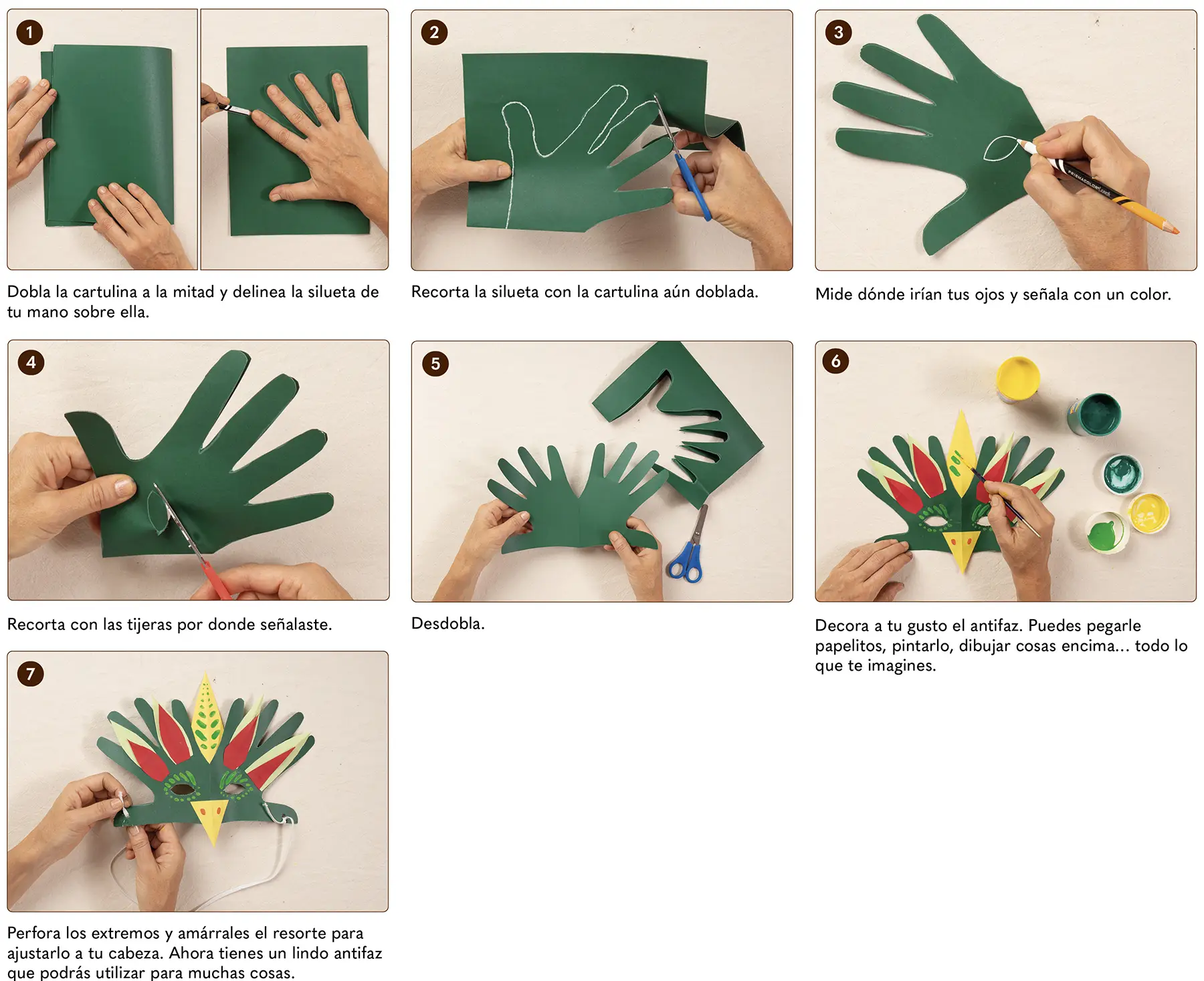 1

Dobla la cartulina a la mitad y delinea la silueta de tu mano sobre ella.

2

Recorta la silueta con la cartulina aún doblada.

3

PRISMACOLOR

Mide dónde irían tus ojos y señala con un color.

4

Recorta con las tijeras por donde señalaste.

5

Desdobla.

6

Decora a tu gusto el antifaz. Puedes pegarle papelitos, pintarlo, dibujar cosas encima... todo lo que te imagines.

7

Perfora los extremos y amárrales el resorte para ajustarlo a tu cabeza. Ahora tienes un lindo antifaz que podrás utilizar para muchas cosas.