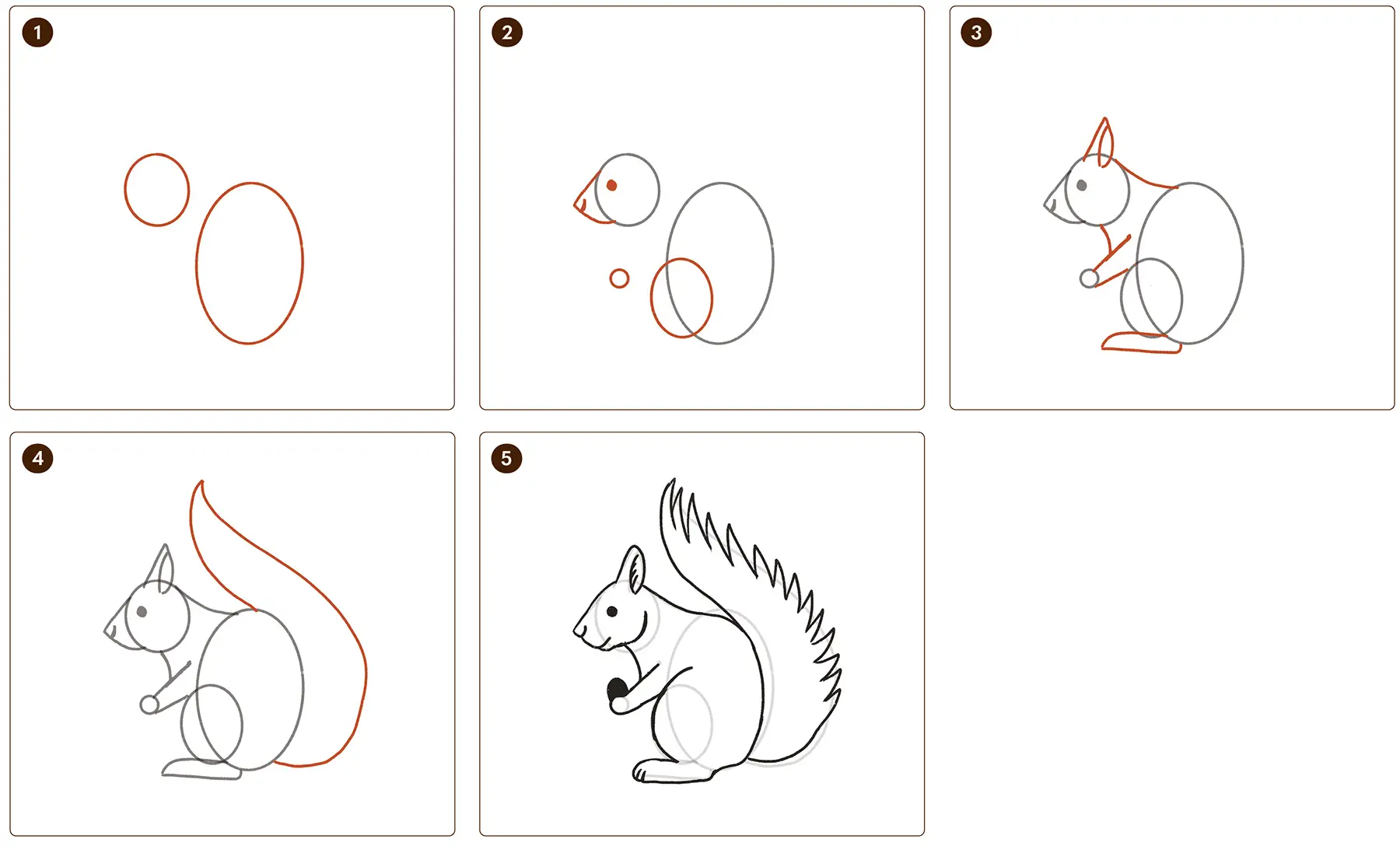 1

2

3

4

5