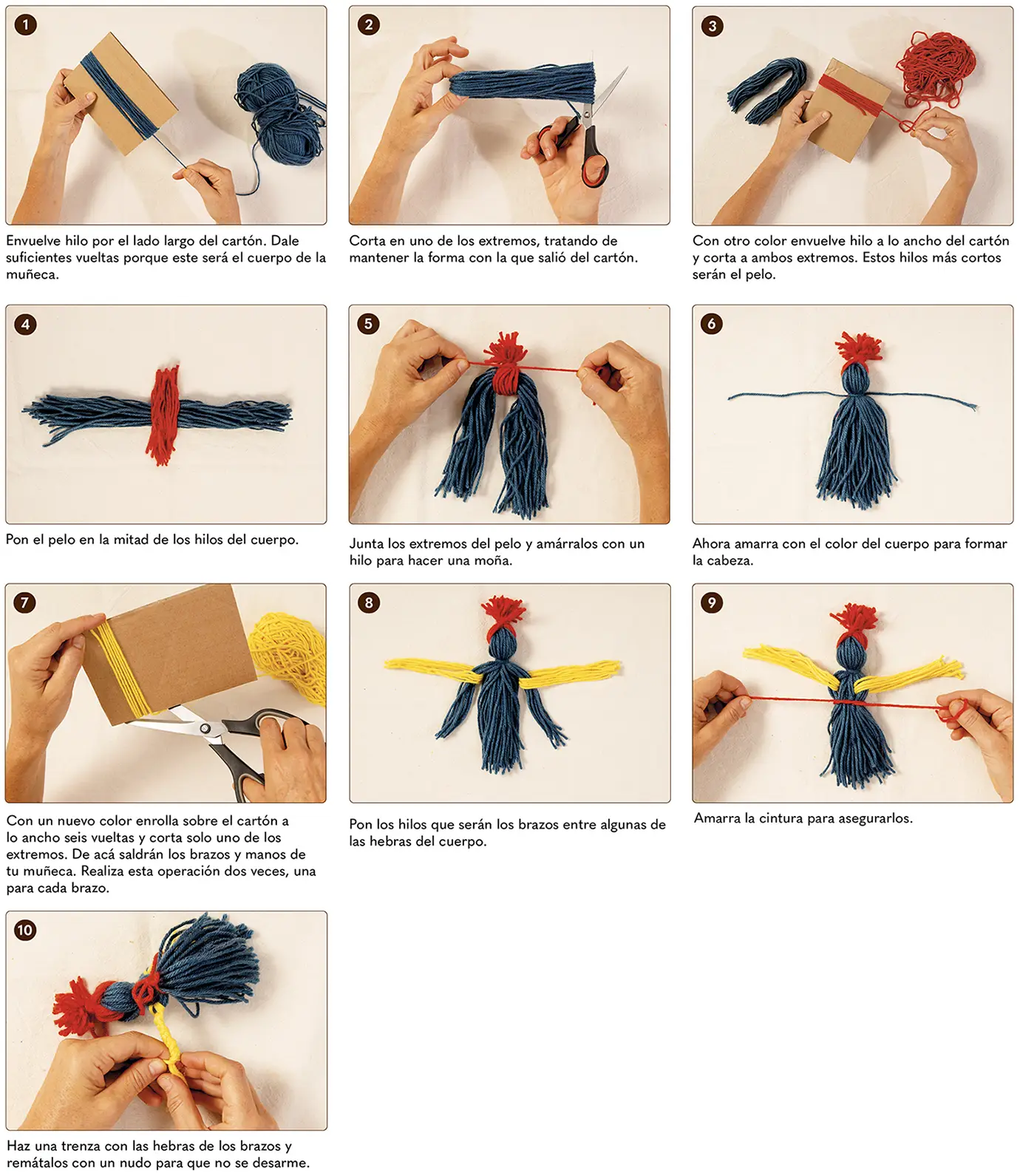 1
Envuelve hilo por el lado largo del cartón. Dale suficientes vueltas porque este será el cuerpo de la muñeca.

2
Corta en uno de los extremos, tratando de mantener la forma con la que salió del cartón.

3
Con otro color envuelve hilo a lo ancho del cartón y corta a ambos extremos. Estos hilos más cortos serán el pelo.

4
Pon el pelo en la mitad de los hilos del cuerpo.

5
Junta los extremos del pelo y amárralos con un hilo para hacer una moña.

6
Ahora amarra con el color del cuerpo para formar la cabeza.

7
Con un nuevo color enrolla sobre el cartón a lo ancho seis vueltas y corta solo uno de los extremos. De acá saldrán los brazos y manos de tu muñeca. Realiza esta operación dos veces, una para cada brazo.

8
Pon los hilos que serán los brazos entre algunas de las hebras del cuerpo.

9
Amarra la cintura para asegurarlos.

10
Haz una trenza con las hebras de los brazos y remátalos con un nudo para que no se desarme.