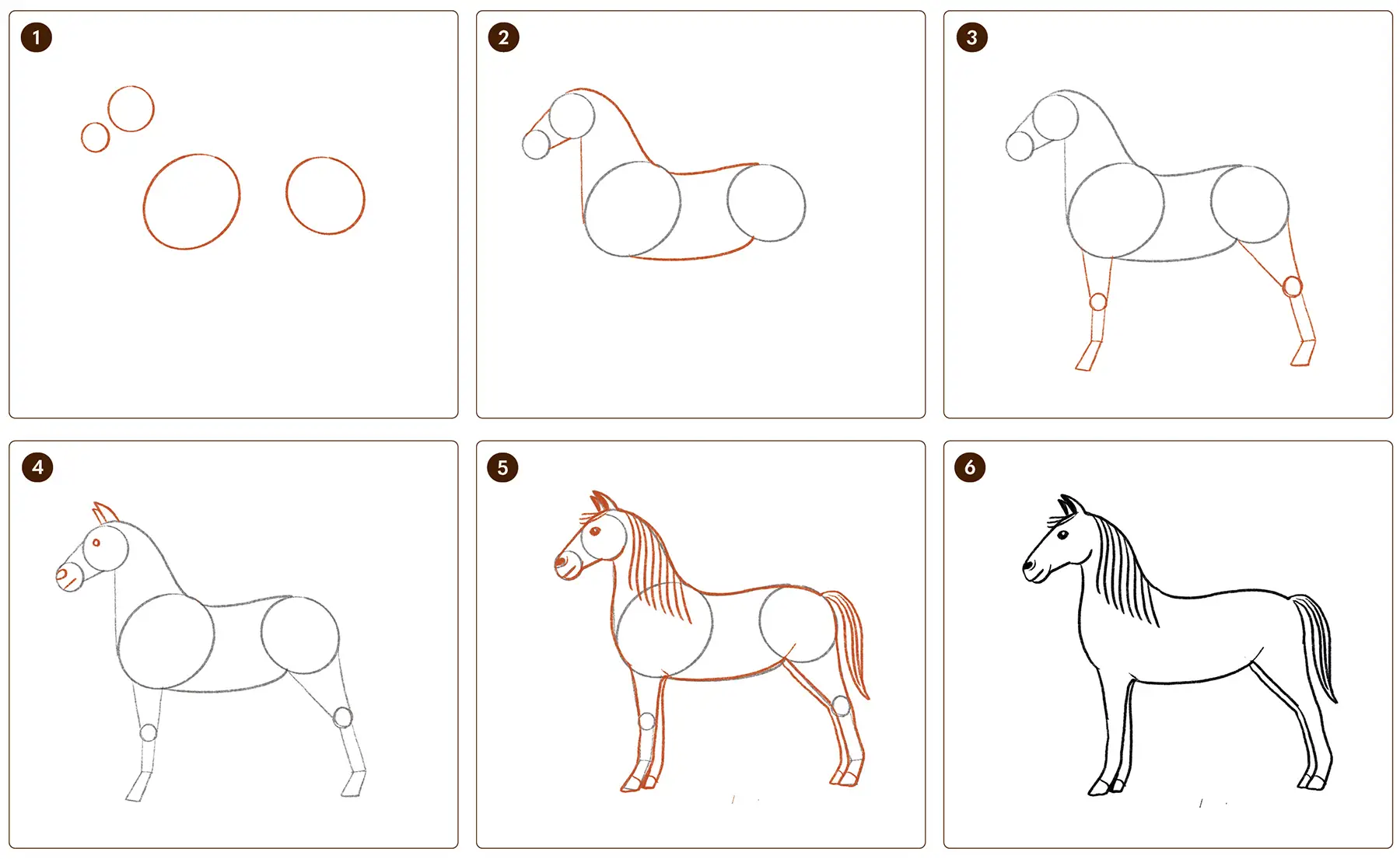 1

2

3

4

5

6