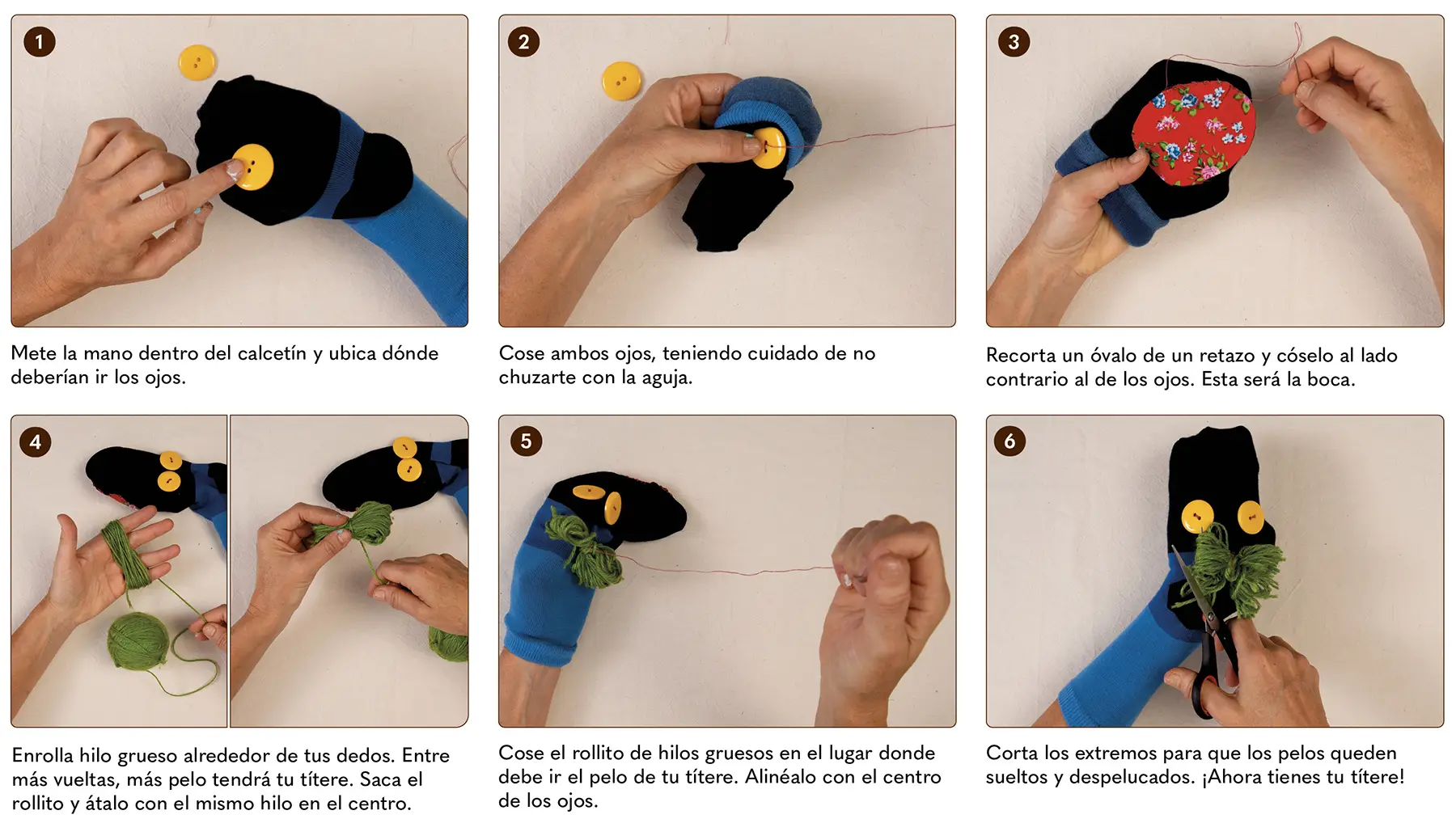 1

Mete la mano dentro del calcetín y ubica dónde deberían ir los ojos.

2

Cose ambos ojos, teniendo cuidado de no chuzarte con la aguja.

3

Recorta un óvalo de un retazo y cóselo al lado contrario al de los ojos. Esta será la boca.

4

Enrolla hilo grueso alrededor de tus dedos. Entre más vueltas, más pelo tendrá tu títere. Saca el rollito y átalo con el mismo hilo en el centro.

5

Cose el rollito de hilos gruesos en el lugar donde debe ir el pelo de tu títere. Alinéalo con el centro de los ojos.

6

Corta los extremos para que los pelos queden sueltos y despelucados. ¡Ahora tienes tu títere!