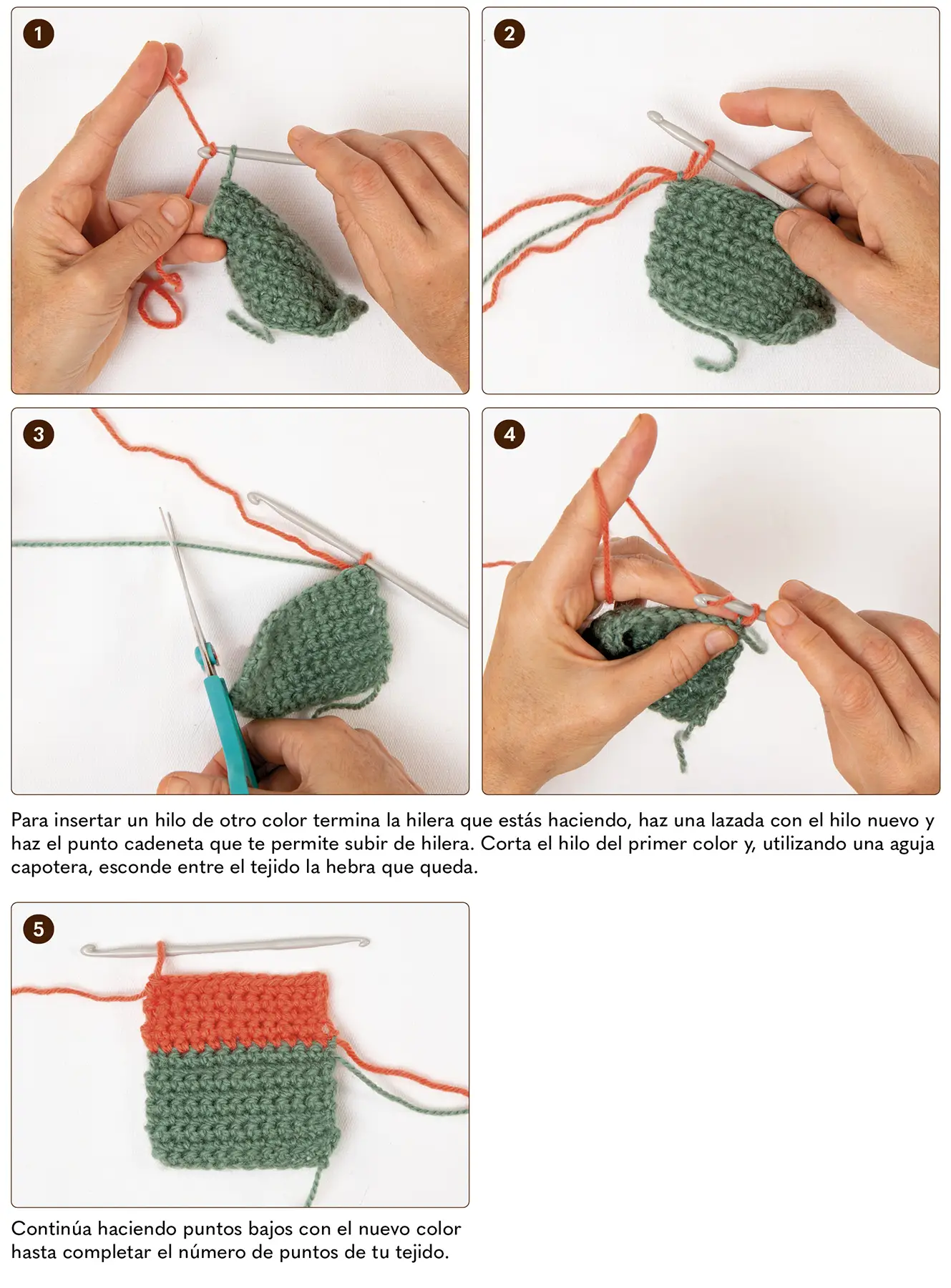 1

2

3

4

Para insertar un hilo de otro color termina la hilera que estás haciendo, haz una lazada con el hilo nuevo y haz el punto cadeneta que te permite subir de hilera. Corta el hilo del primer color y, utilizando una aguja capotera, esconde entre el tejido la hebra que queda.

5

Continúa haciendo puntos bajos con el nuevo color hasta completar el número de puntos de tu tejido.