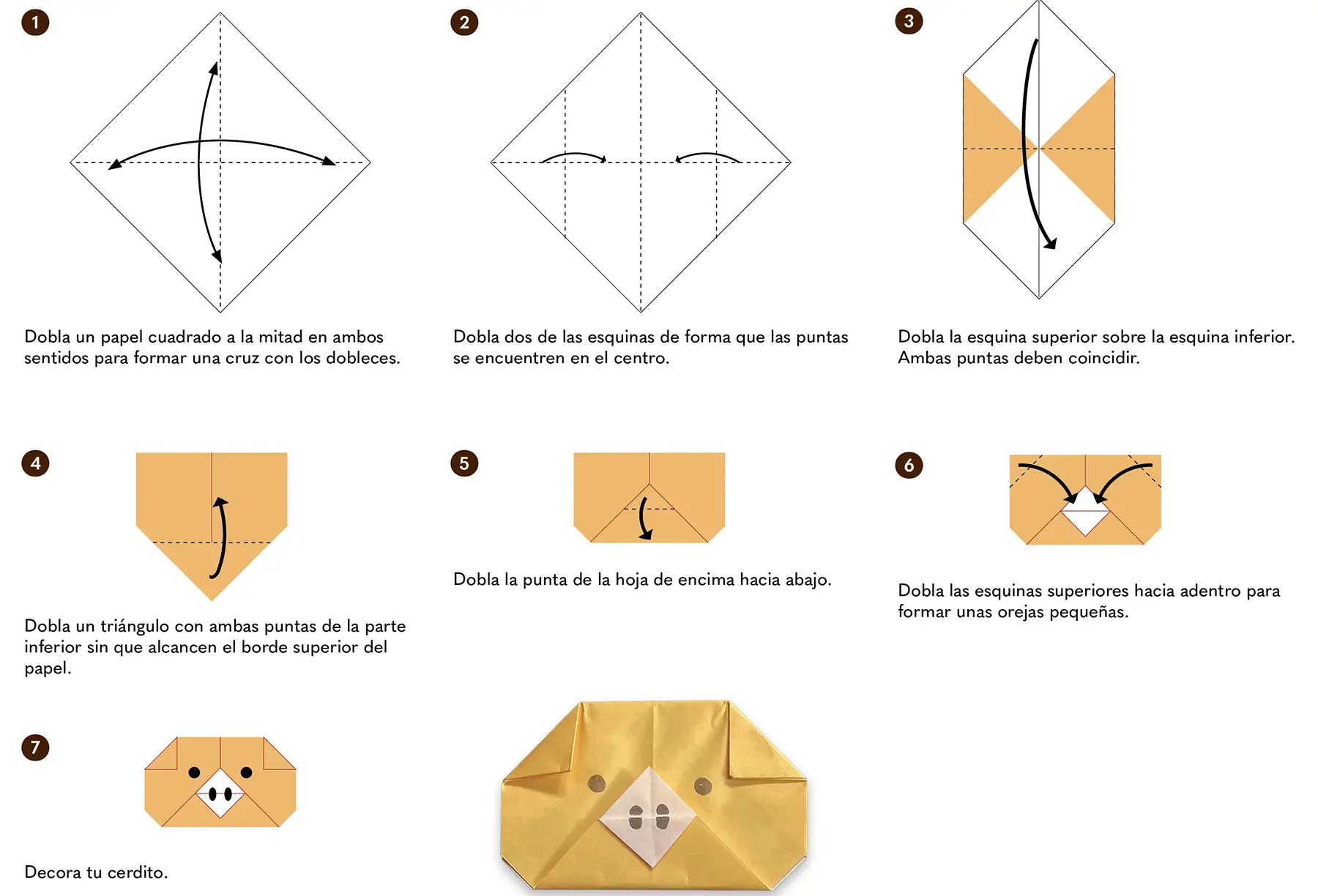 1

Dobla un papel cuadrado a la mitad en ambos sentidos para formar una cruz con los dobleces.

2

Dobla dos de las esquinas de forma que las puntas se encuentren en el centro.

3

Dobla la esquina superior sobre la esquina inferior. Ambas puntas deben coincidir.

4

Dobla un triángulo con ambas puntas de la parte inferior sin que alcancen el borde superior del papel.

5

Dobla la punta de la hoja de encima hacia abajo.

6

Dobla las esquinas superiores hacia adentro para formar unas orejas pequeñas.

7

Decora tu cerdito.