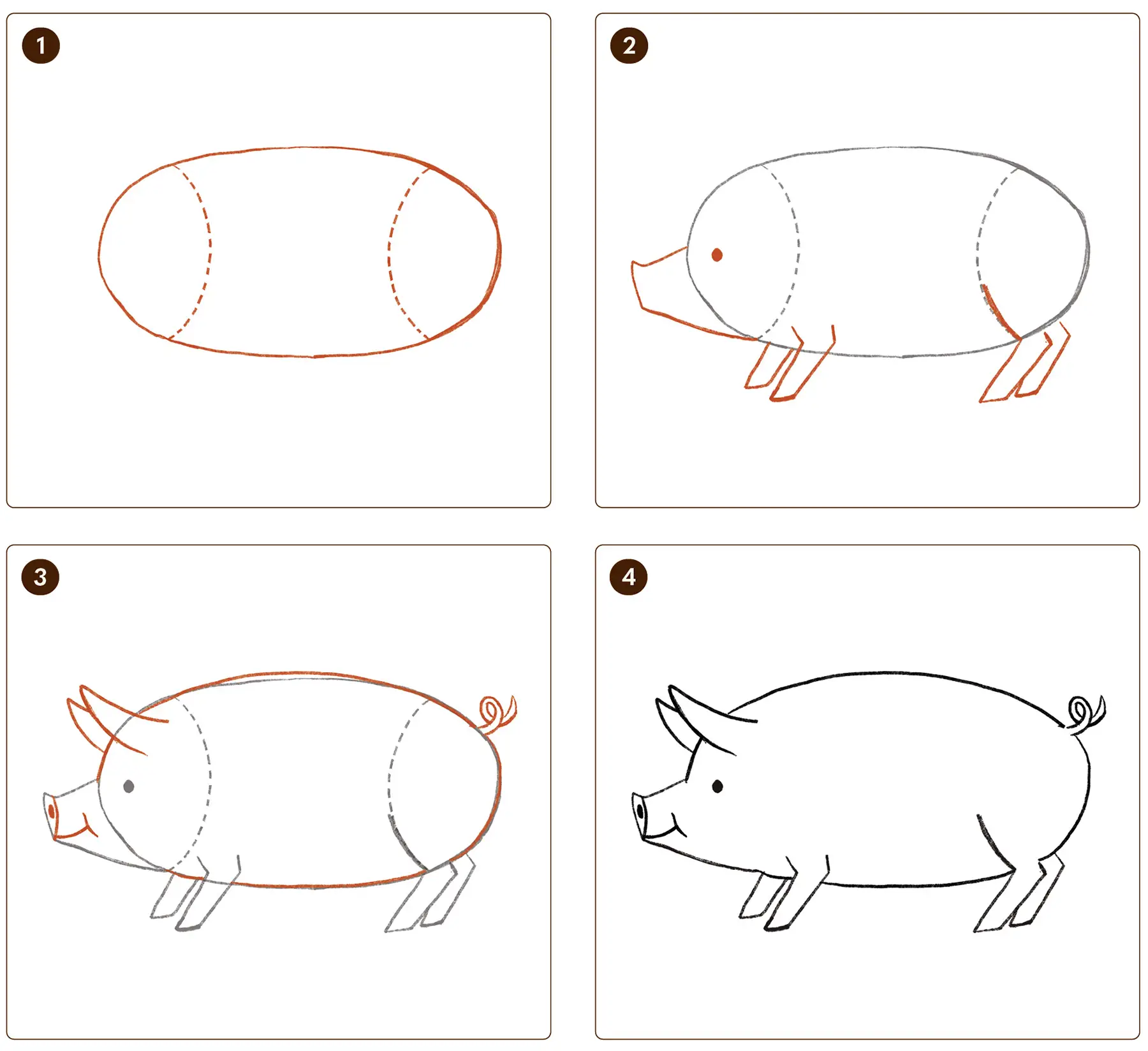 1

2

3

4