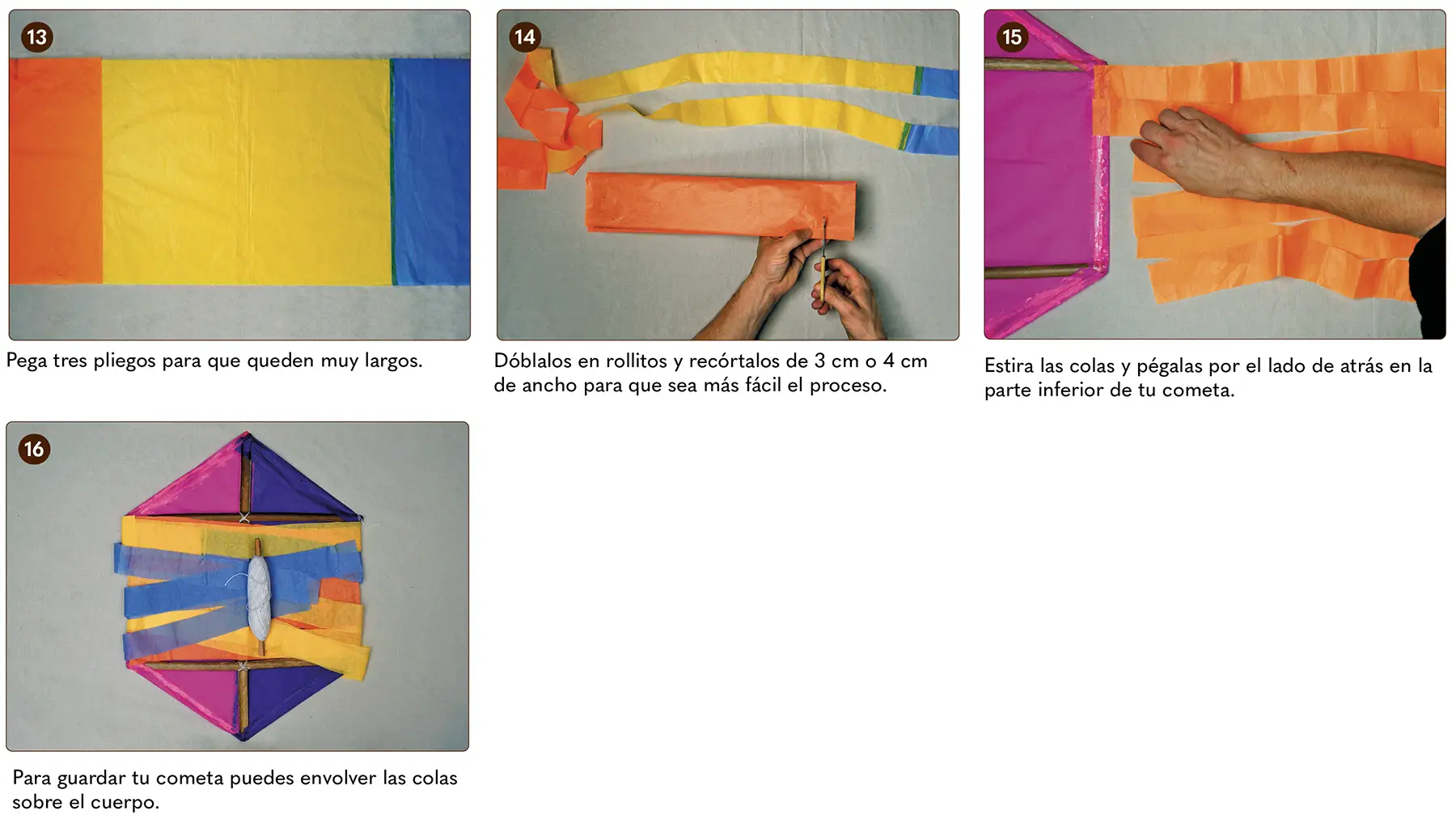 13

Pega tres pliegos para que queden muy largos.

14

Dóblalos en rollitos y recórtalos de 3 cm o 4 cm de ancho para que sea más fácil el proceso.

15

Estira las colas y pégalas por el lado de atrás en la parte inferior de tu cometa.

16

Para guardar tu cometa puedes envolver las colas sobre el cuerpo.