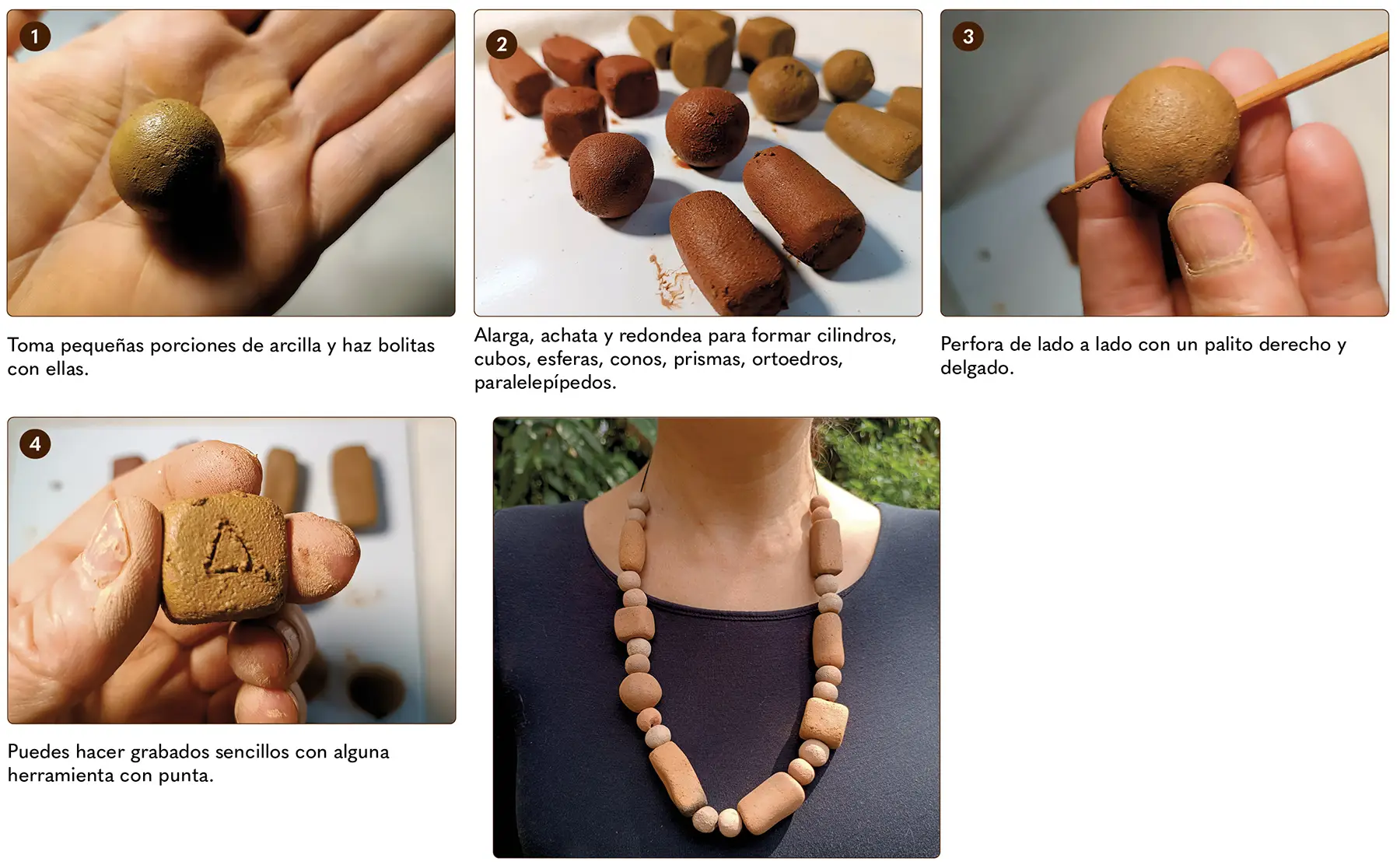 1

Toma pequeñas porciones de arcilla y haz bolitas con ellas.

2

Alarga, achata y redondea para formar cilindros, cubos, esferas, conos, prismas, ortoedros, paralelepípedos.

3

Perfora de lado a lado con un palito derecho y delgado.

4

Puedes hacer grabados sencillos con alguna herramienta con punta.