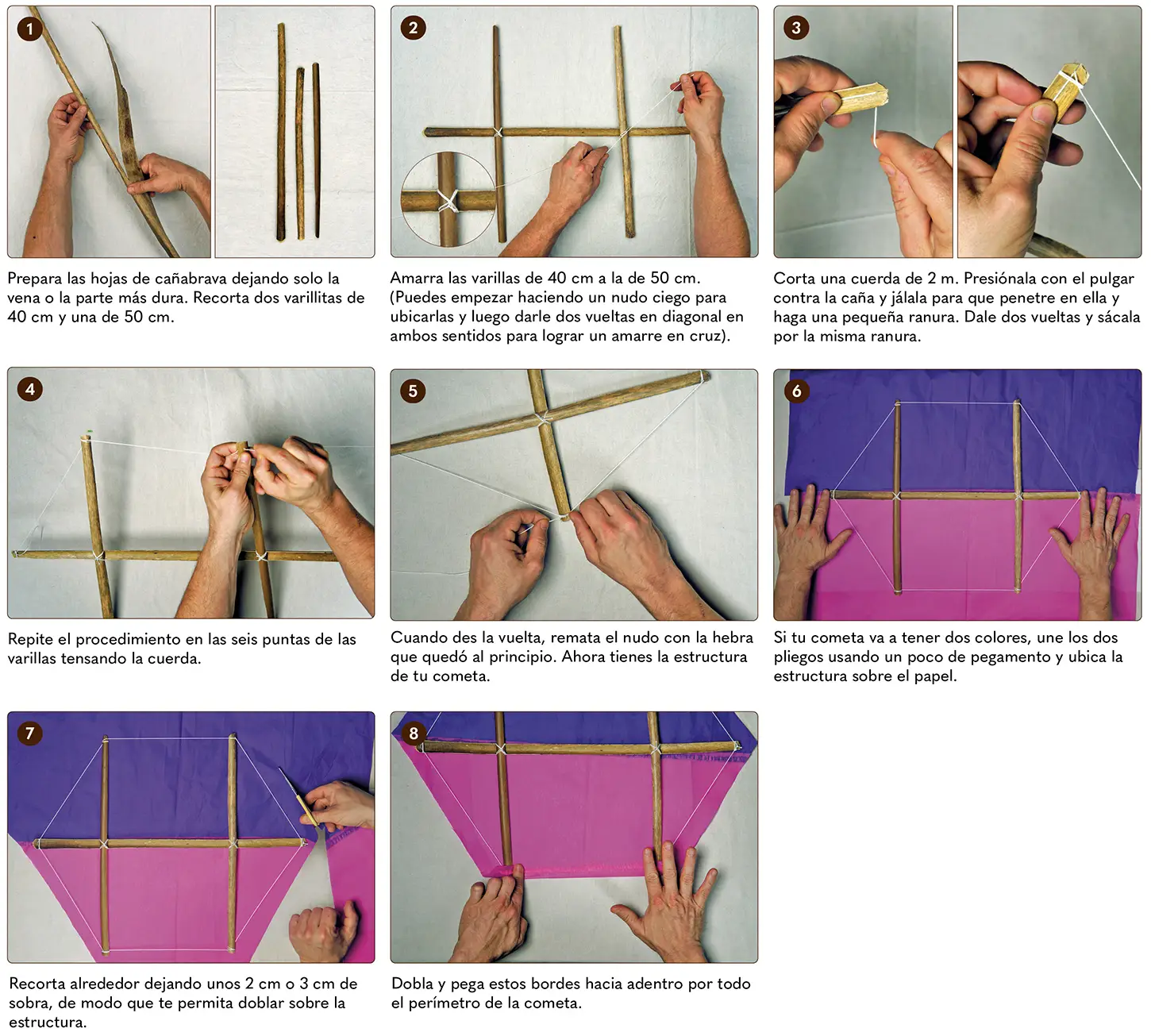 1

Prepara las hojas de cañabrava dejando solo la vena o la parte más dura. Recorta dos varillitas de 40 cm y una de 50 cm.

2

Amarra las varillas de 40 cm a la de 50 cm. (Puedes empezar haciendo un nudo ciego para ubicarlas y luego darle dos vueltas en diagonal en ambos sentidos para lograr un amarre en cruz).

3

Corta una cuerda de 2 m. Presiónala con el pulgar contra la caña y jálala para que penetre en ella y haga una pequeña ranura. Dale dos vueltas y sácala por la misma ranura.

4

Repite el procedimiento en las seis puntas de las varillas tensando la cuerda.

5

Cuando des la vuelta, remata el nudo con la hebra que quedó al principio. Ahora tienes la estructura de tu cometa.

6

Si tu cometa va a tener dos colores, une los dos pliegos usando un poco de pegamento y ubica la estructura sobre el papel.

7

Recorta alrededor dejando unos 2 cm o 3 cm de sobra, de modo que te permita doblar sobre la estructura.

8

Dobla y pega estos bordes hacia adentro por todo el perímetro de la cometa.