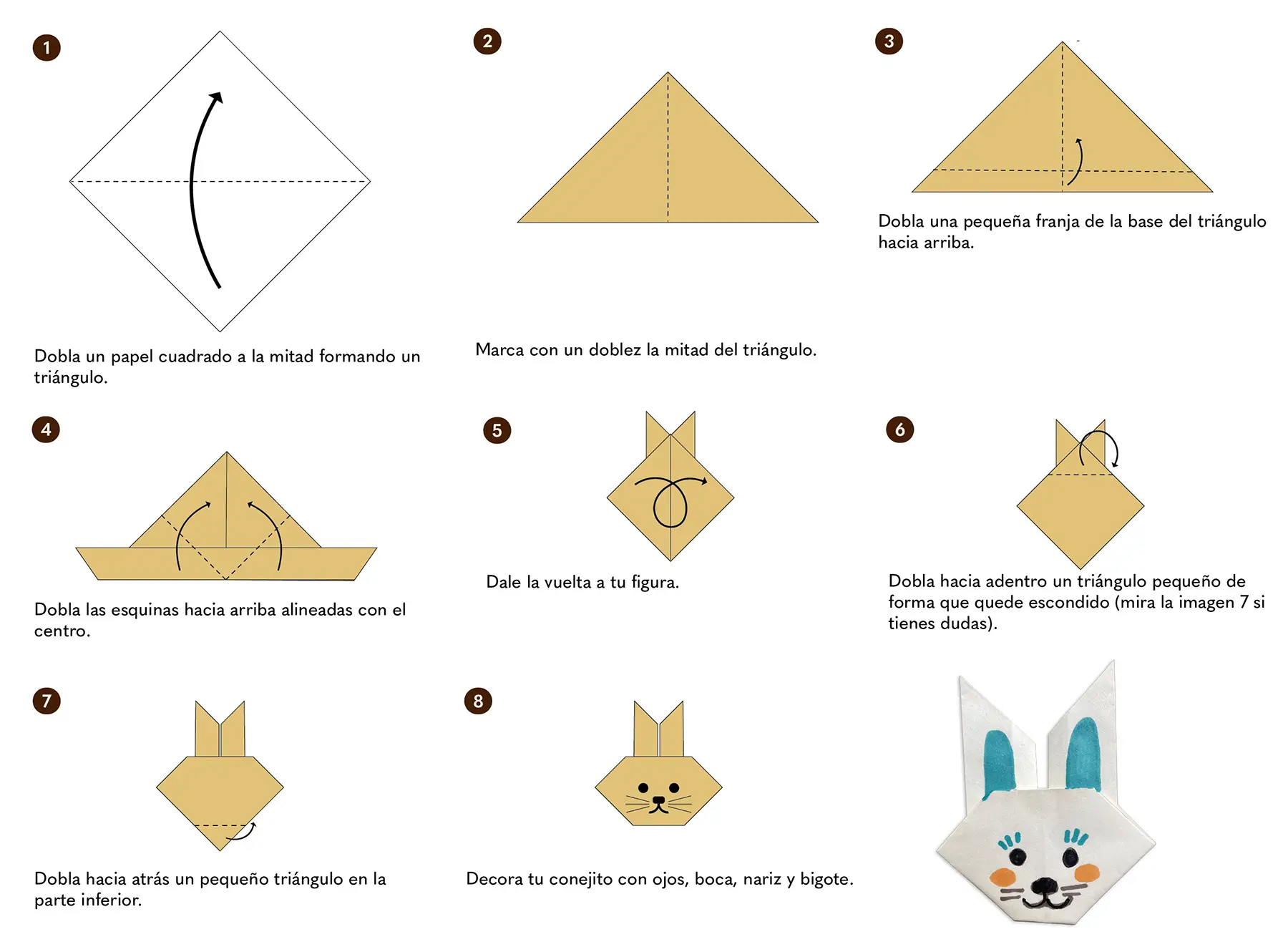 1

Dobla un papel cuadrado a la mitad formando un triángulo.

2

Marca con un doblez la mitad del triángulo.

3

Dobla una pequeña franja de la base del triángulo hacia arriba.

4

Dobla las esquinas hacia arriba alineadas con el centro.

5

Dale la vuelta a tu figura.

6

Dobla hacia adentro un triángulo pequeño de forma que quede escondido (mira la imagen 7 si tienes dudas).

7

Dobla hacia atrás un pequeño triángulo en la parte inferior.

8

Decora tu conejito con ojos, boca, nariz y bigote.