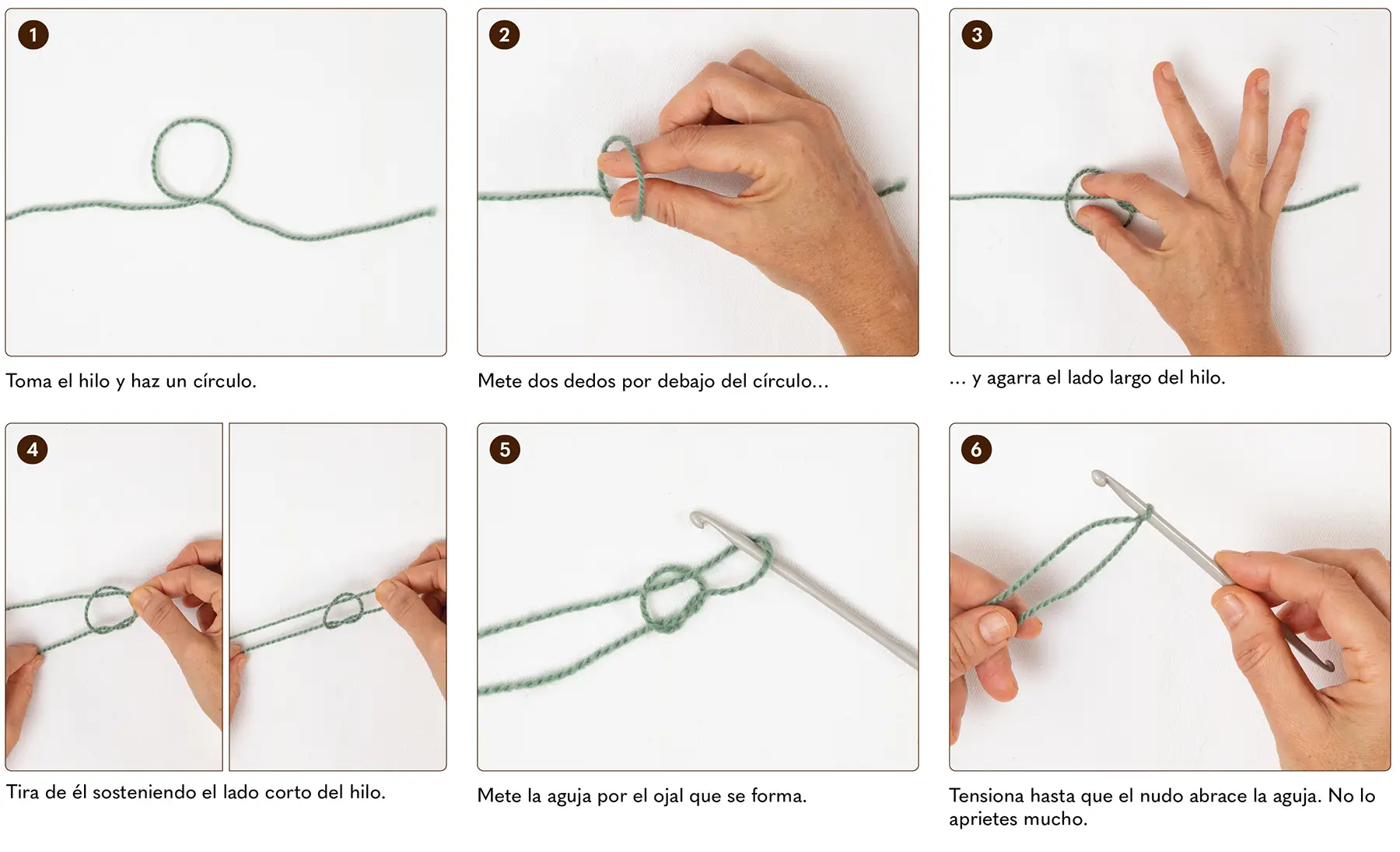 1

Toma el hilo y haz un círculo.

2

Mete dos dedos por debajo del círculo...

3

... y agarra el lado largo del hilo.

4

Tira de él sosteniendo el lado corto del hilo.

5

Mete la aguja por el ojal que se forma.

6

Tensiona hasta que el nudo abrace la aguja. No lo aprietes mucho.