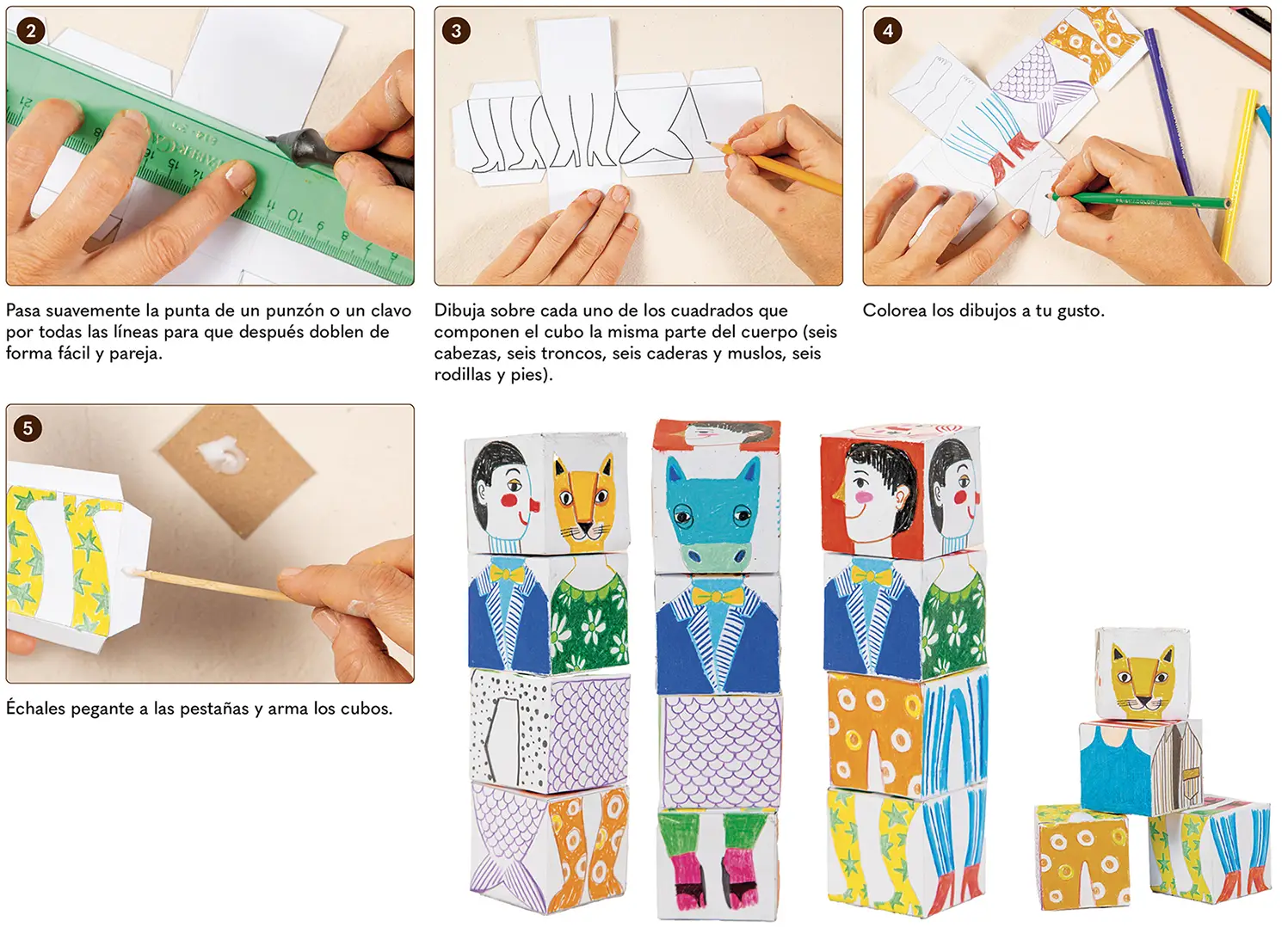 2

Pasa suavemente la punta de un punzón o un clavo por todas las líneas para que después doblen de forma fácil y pareja.

3

Dibuja sobre cada uno de los cuadrados que componen el cubo la misma parte del cuerpo (seis cabezas, seis troncos, seis caderas y muslos, seis rodillas y pies).

4

Colorea los dibujos a tu gusto.

5

Échales pegante a las pestañas y arma los cubos.