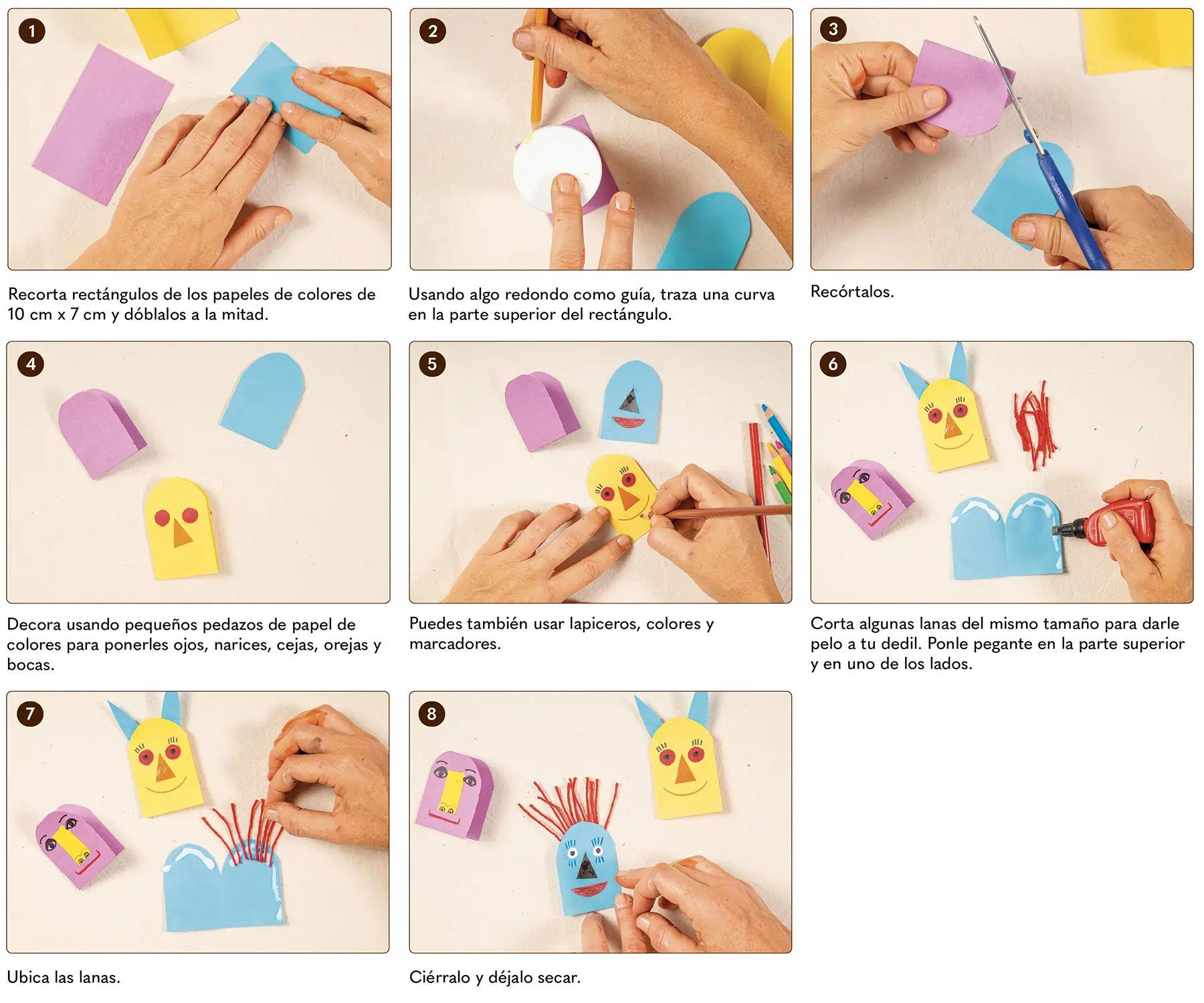 1

Recorta rectángulos de los papeles de colores de 10 cm x 7 cm y dóblalos a la mitad.

2

Usando algo redondo como guía, traza una curva en la parte superior del rectángulo.

3

Recórtalos.

4

Decora usando pequeños pedazos de papel de colores para ponerles ojos, narices, cejas, orejas y bocas.

5

Puedes también usar lapiceros, colores y marcadores.

6

Corta algunas lanas del mismo tamaño para darle pelo a tu dedil. Ponle pegante en la parte superior y en uno de los lados.

7

Ubica las lanas.

8

Ciérralo y déjalo secar.