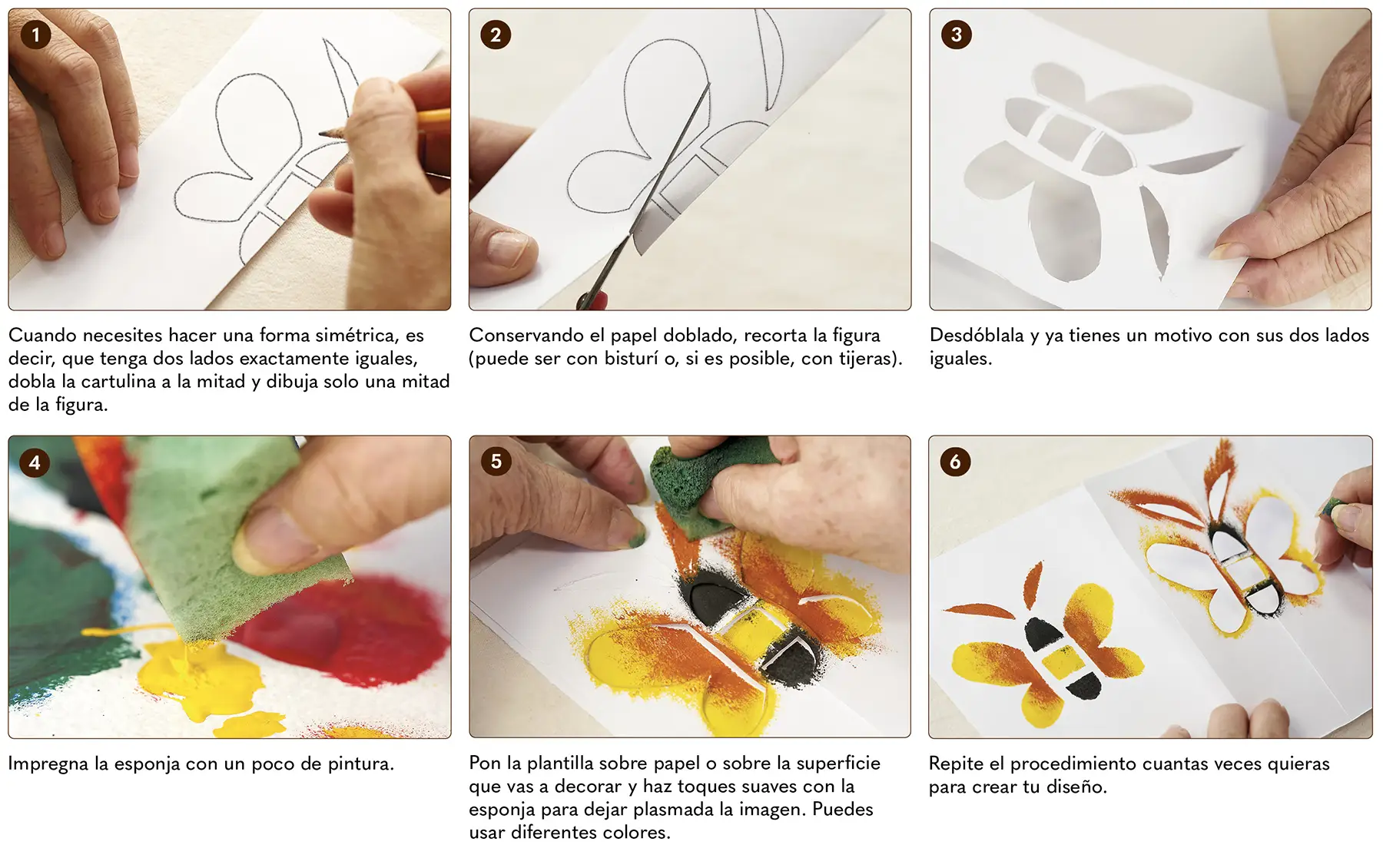 1

Cuando necesites hacer una forma simétrica, es decir, que tenga dos lados exactamente iguales, dobla la cartulina a la mitad y dibuja solo una mitad de la figura.

2

Conservando el papel doblado, recorta la figura (puede ser con bisturí o, si es posible, con tijeras).

3

Desdóblala y ya tienes un motivo con sus dos lados iguales.

4

Impregna la esponja con un poco de pintura.

5

Pon la plantilla sobre papel o sobre la superficie que vas a decorar y haz toques suaves con la esponja para dejar plasmada la imagen. Puedes usar diferentes colores.

6

Repite el procedimiento cuantas veces quieras para crear tu diseño.