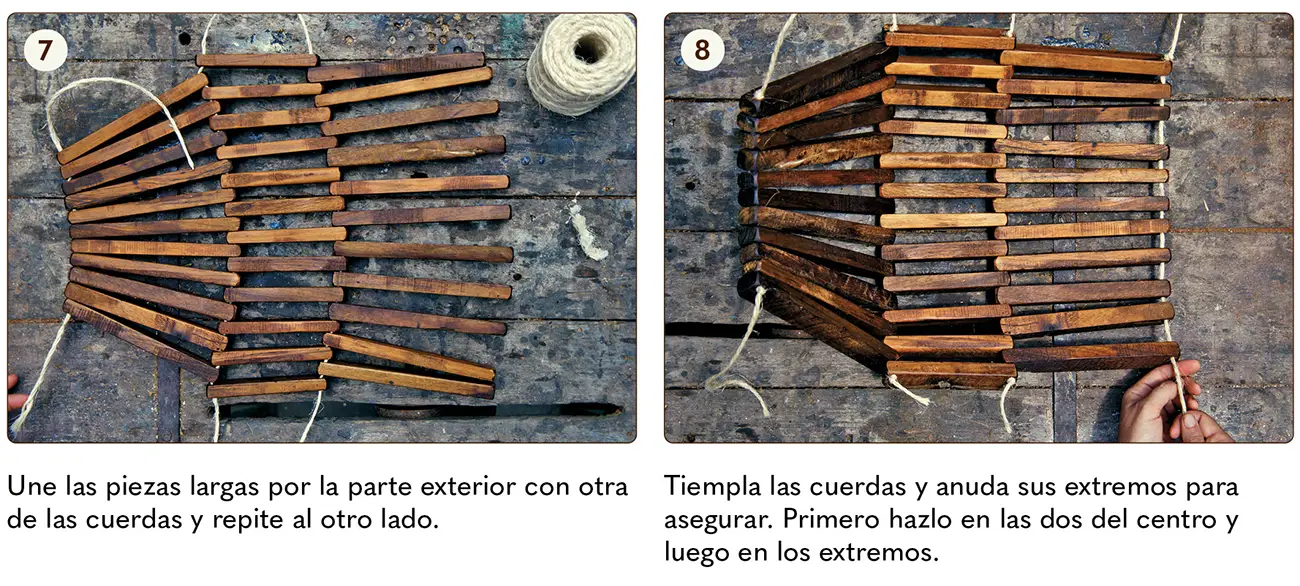 7

Une las piezas largas por la parte exterior con otra de las cuerdas y repite al otro lado.

8

Tiempla las cuerdas y anuda sus extremos para asegurar. Primero hazlo en las dos del centro y luego en los extremos.