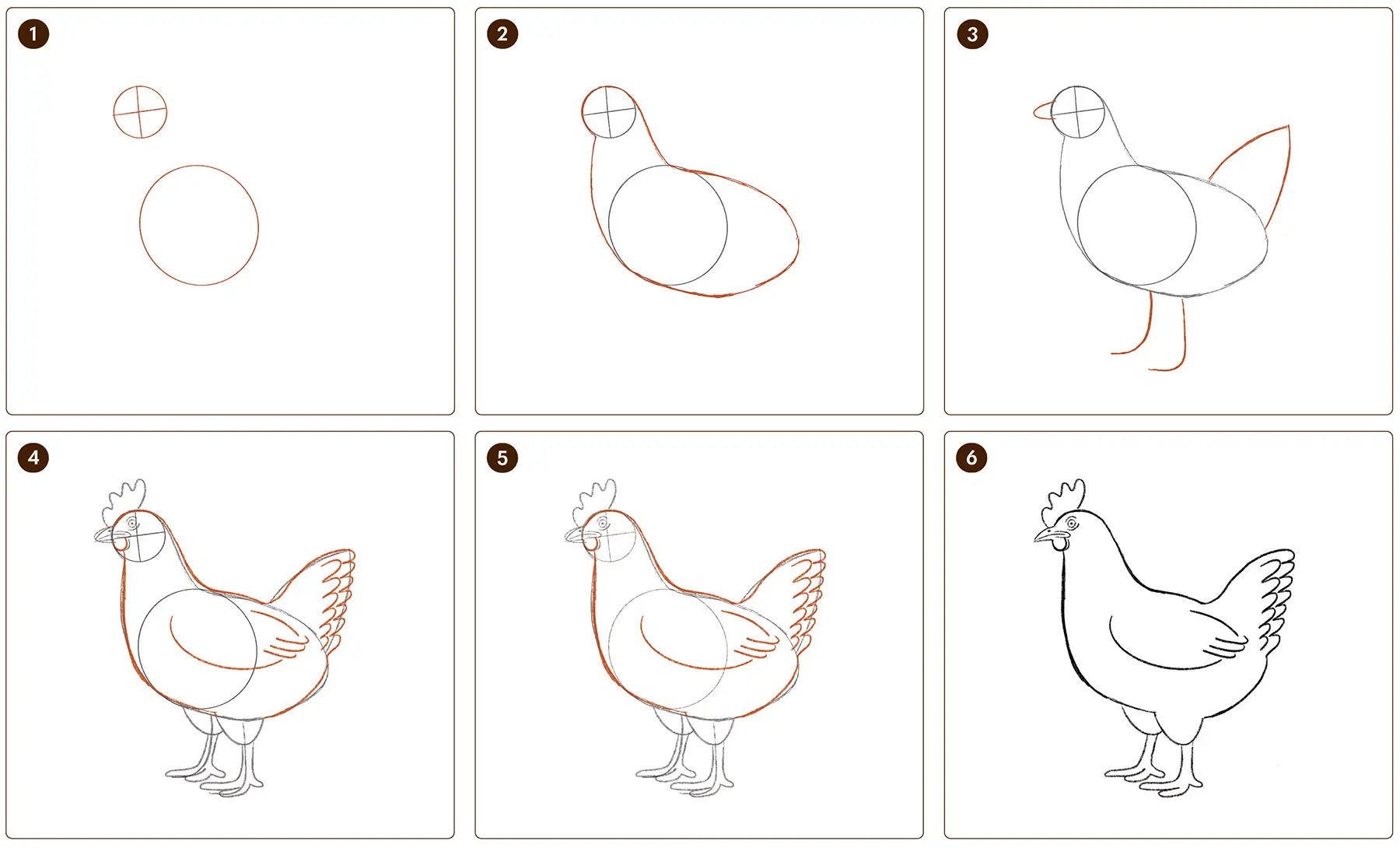 1

2

3

4

5

6