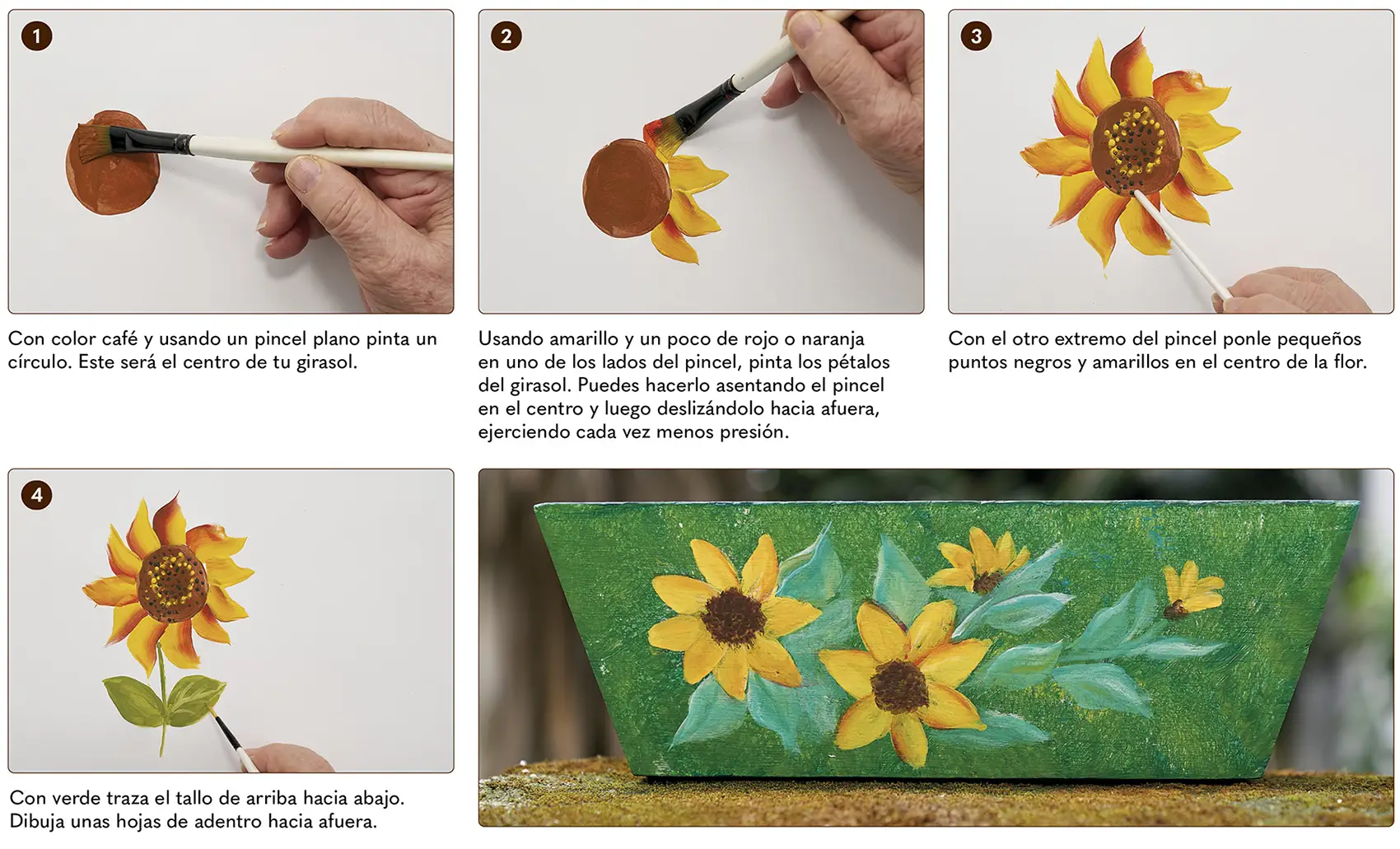 1

Con color café y usando un pincel plano pinta un círculo. Este será el centro de tu girasol.

2

Usando amarillo y un poco de rojo o naranja en uno de los lados del pincel, pinta los pétalos del girasol. Puedes hacerlo asentando el pincel en el centro y luego deslizándolo hacia afuera, ejerciendo cada vez menos presión.

3

Con el otro extremo del pincel ponle pequeños puntos negros y amarillos en el centro de la flor.

4

Con verde traza el tallo de arriba hacia abajo. Dibuja unas hojas de adentro hacia afuera.