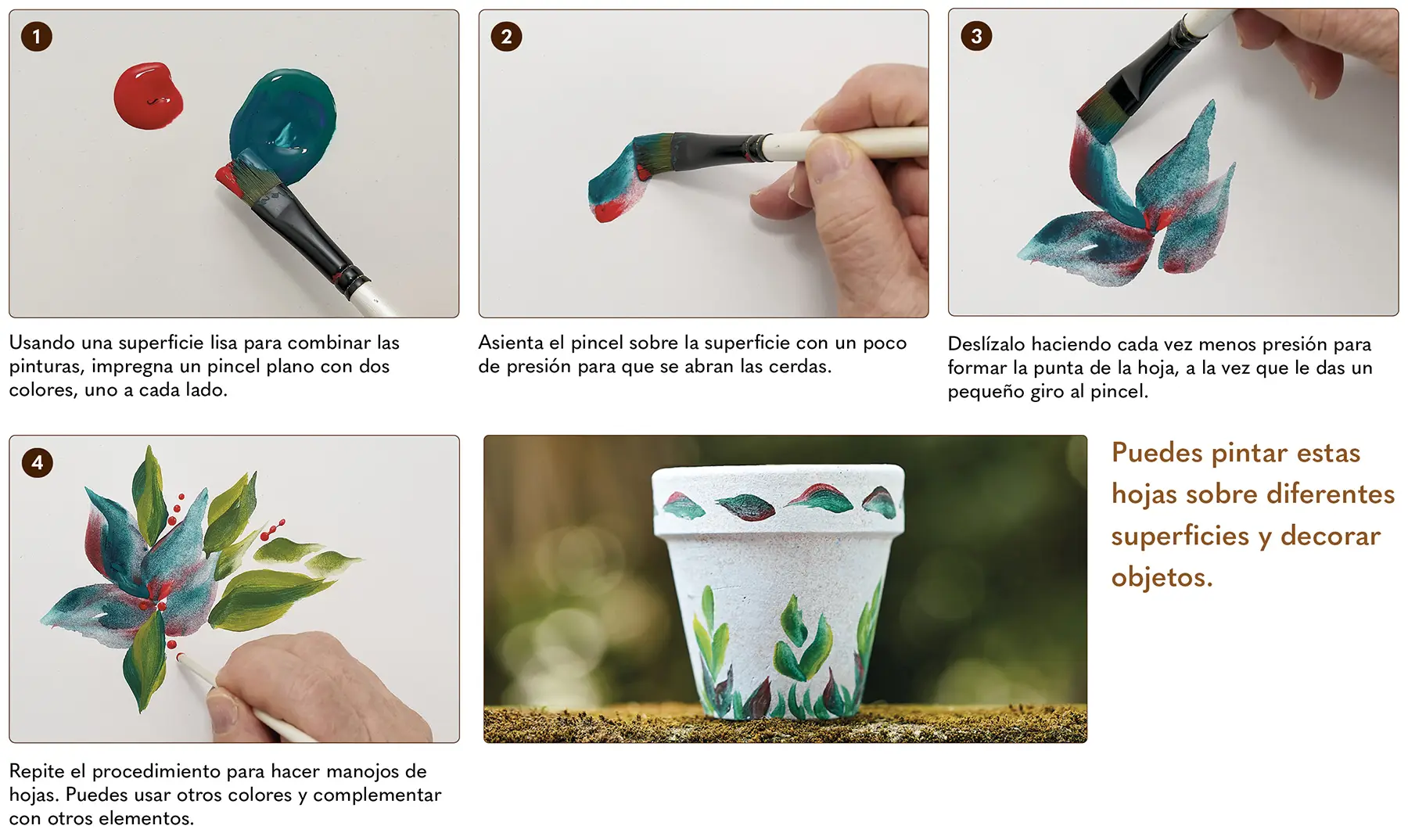 1

Usando una superficie lisa para combinar las pinturas, impregna un pincel plano con dos colores, uno a cada lado.

2

Asienta el pincel sobre la superficie con un poco de presión para que se abran las cerdas.

3

Deslízalo haciendo cada vez menos presión para formar la punta de la hoja, a la vez que le das un pequeño giro al pincel.

4

Repite el procedimiento para hacer manojos de hojas. Puedes usar otros colores y complementar con otros elementos.

Puedes pintar estas hojas sobre diferentes superficies y decorar objetos.